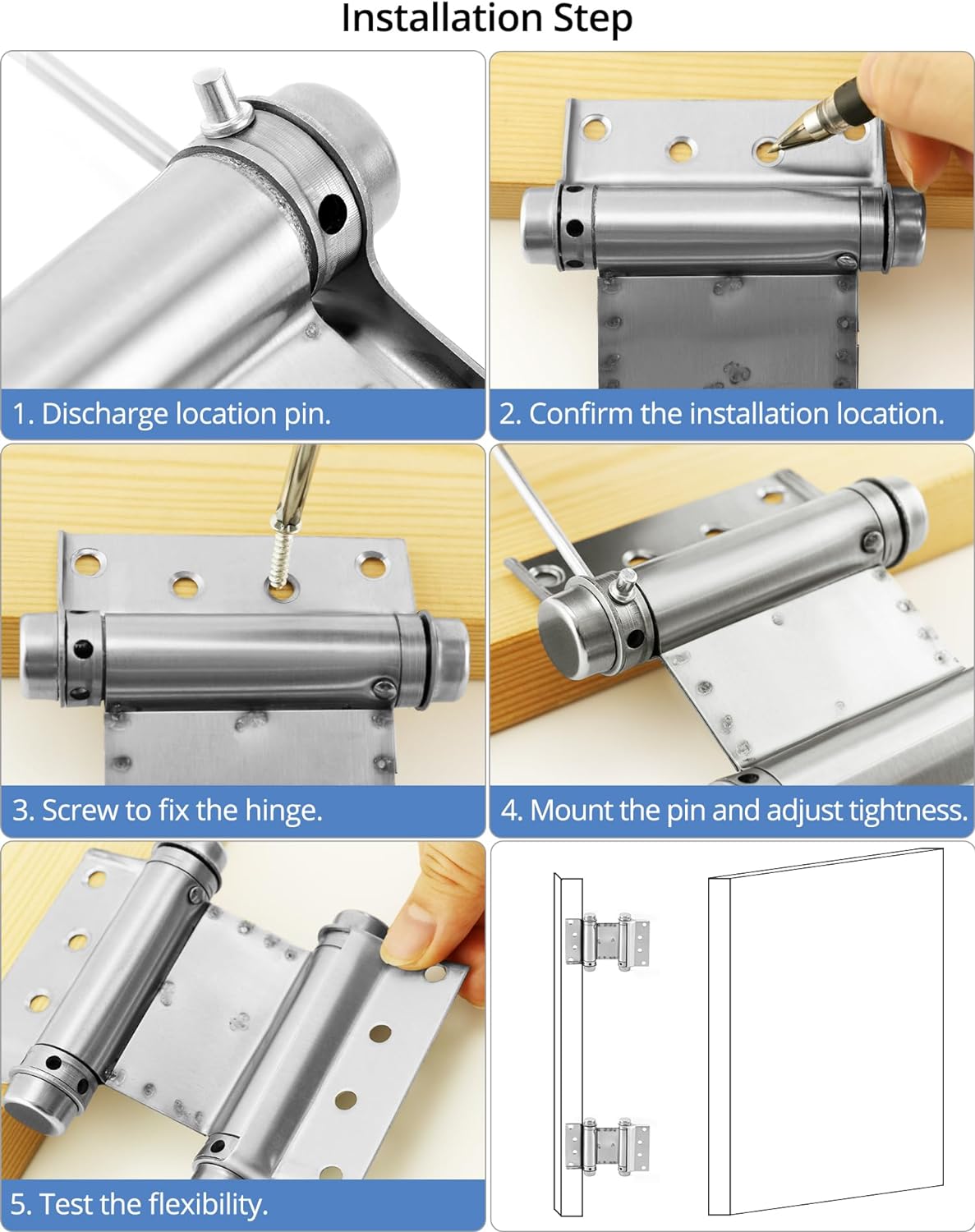 Installation Step

1. Discharge location pin.

2. Confirm the installation location.

3. Screw to fix the hinge.

4. Mount the pin and adjust tightness.

5. Test the flexibility.