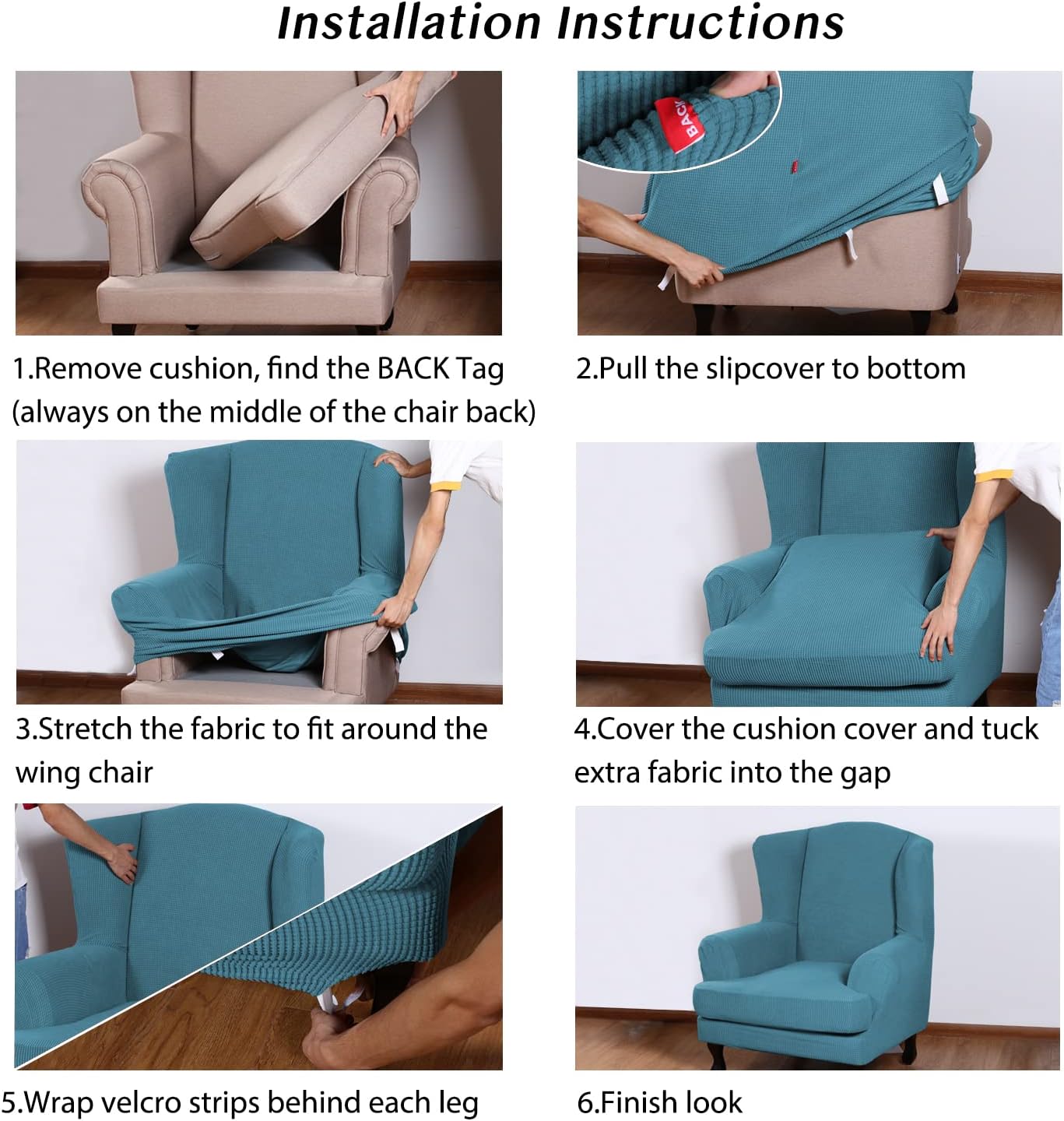 Installation Instructions

BACK

1.Remove cushion, find the BACK Tag (always on the middle of the chair back)

2.Pull the slipcover to bottom

3.Stretch the fabric to fit around the wing chair

4.Cover the cushion cover and tuck extra fabric into the gap

5.Wrap velcro strips behind each leg

6.Finish look