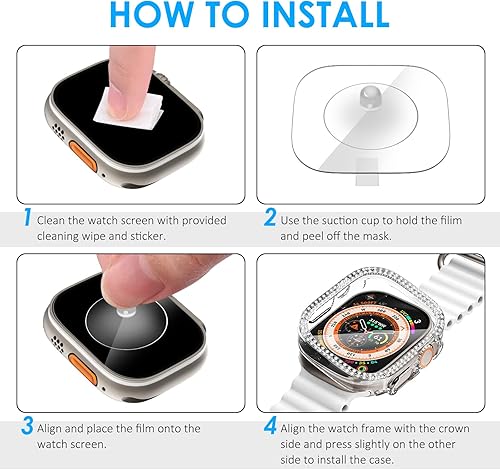 HOW TO INSTALL

1 Clean the watch screen with provided cleaning wipe and sticker.

2 Use the suction cup to hold the filim and peel off the mask.

3 Align and place the film onto the watch screen.

4 Align the watch frame with the crown side and press slightly on the other side to install the case.