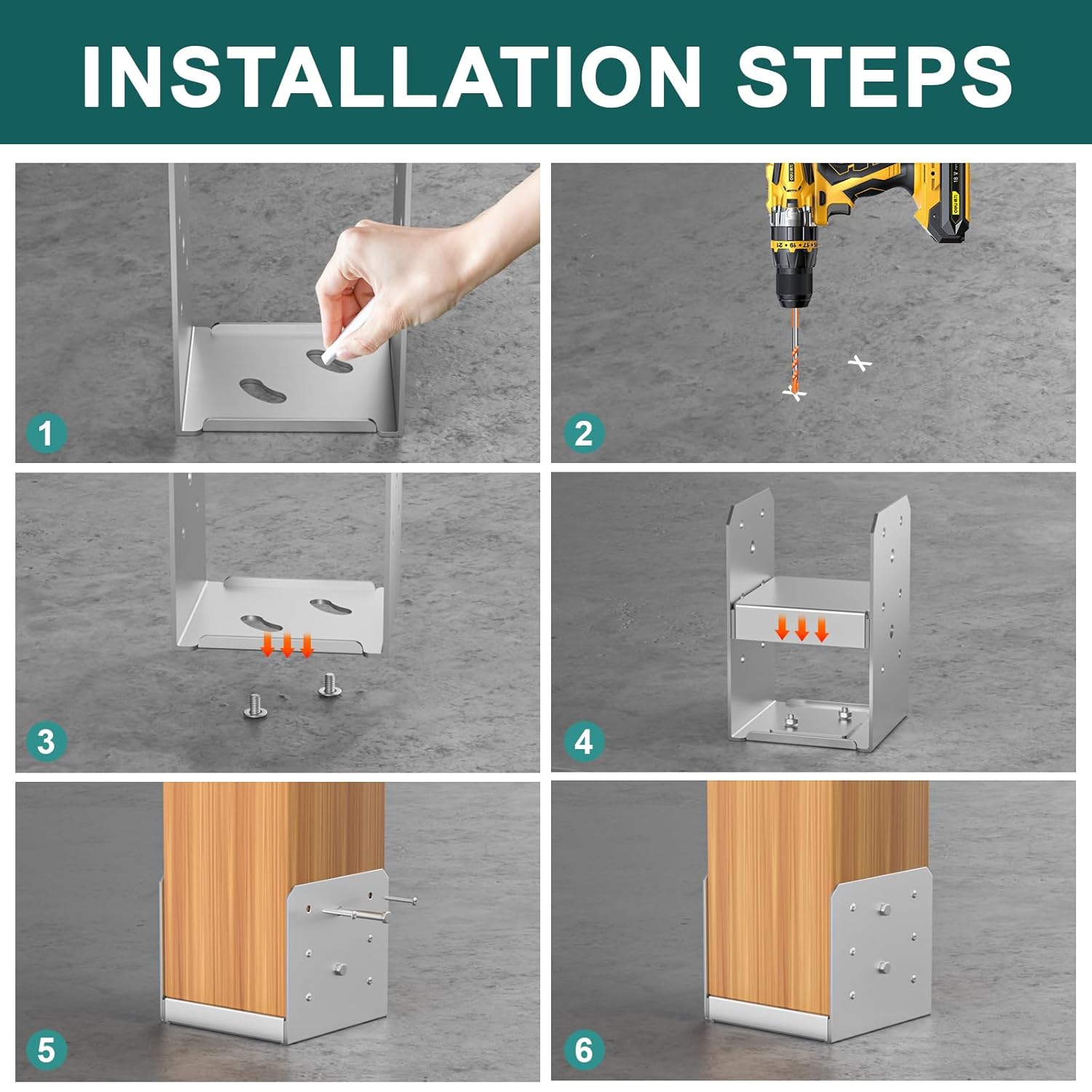 INSTALLATION STEPS

1

2

3

4

5

6