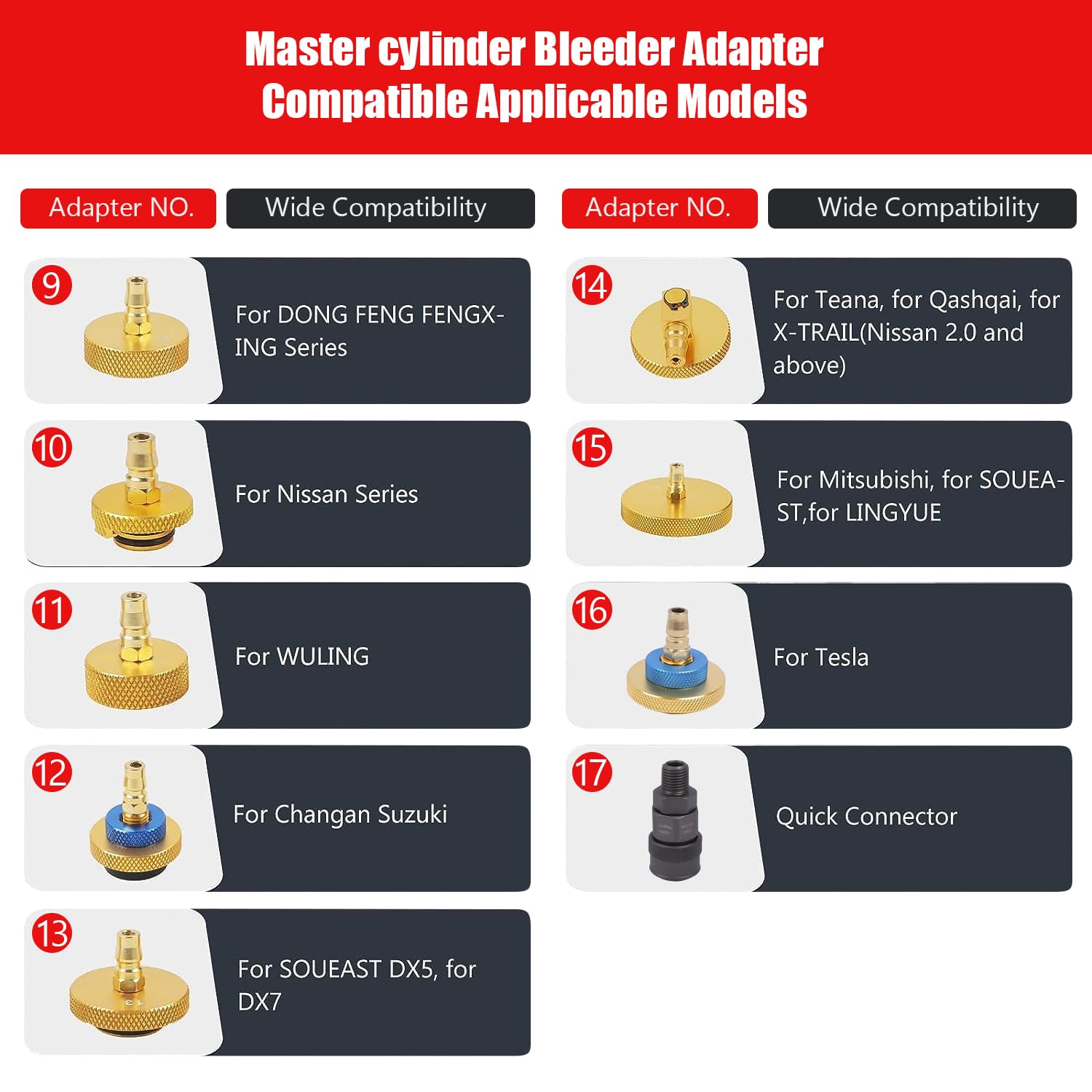 Master cylinder Bleeder Adapter
Compatible Applicable Models

| Adapter NO. | Wide Compatibility |
|---|---|
| 9 | For DONG FENG FENGXING Series |
| 10 | For Nissan Series |
| 11 | For WULING |
| 12 | For Changan Suzuki |
| 13 | For SOUEAST DX5, for DX7 |

| Adapter NO. | Wide Compatibility |
|---|---|
| 14 | For Teana, for Qashqai, for X-TRAIL(Nissan 2.0 and above) |
| 15 | For Mitsubishi, for SOUEAST,for LINGYUE |
| 16 | For Tesla |
| 17 | Quick Connector |