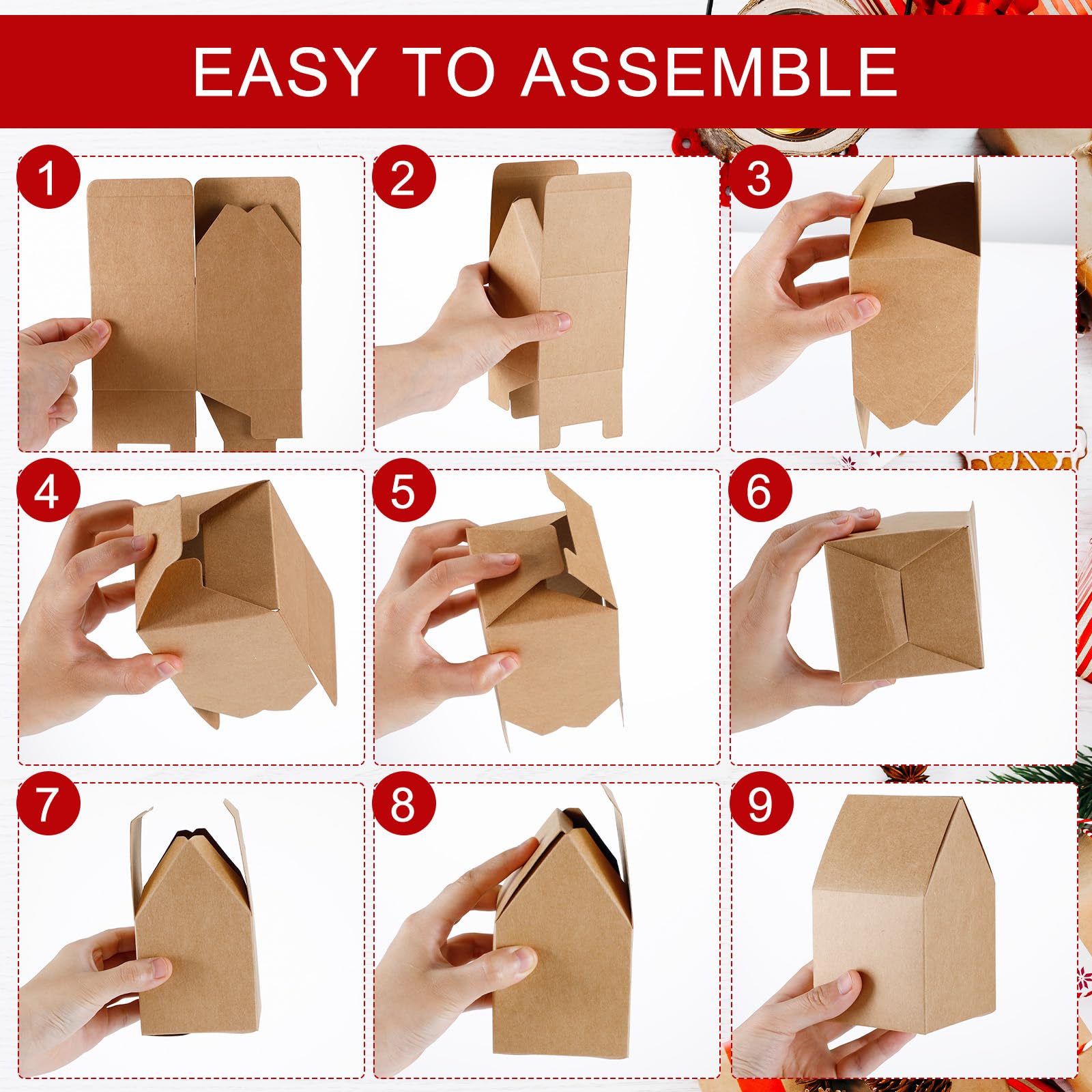 EASY TO ASSEMBLE

1

2

3

4

5

6

7

8

9