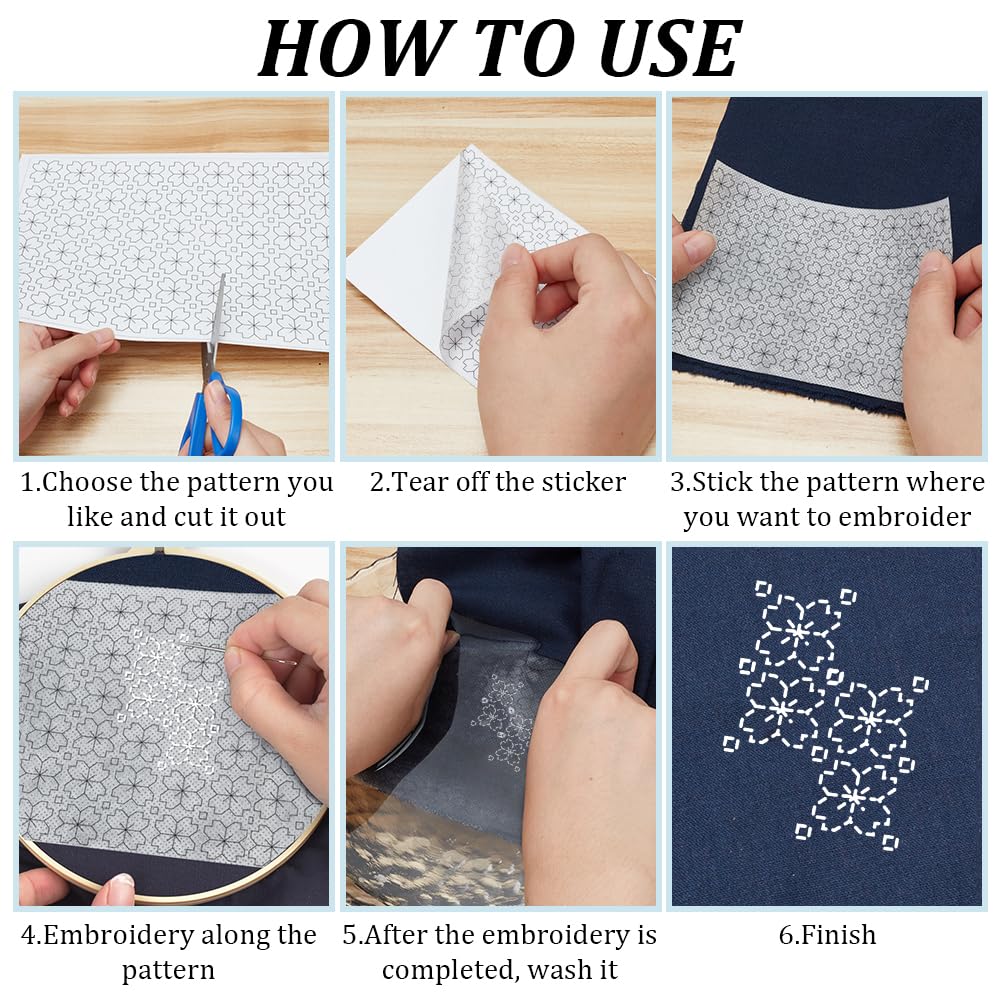 HOW TO USE

1.Choose the pattern you like and cut it out

2.Tear off the sticker

3.Stick the pattern where you want to embroider

4.Embroidery along the pattern

5.After the embroidery is completed, wash it

6.Finish