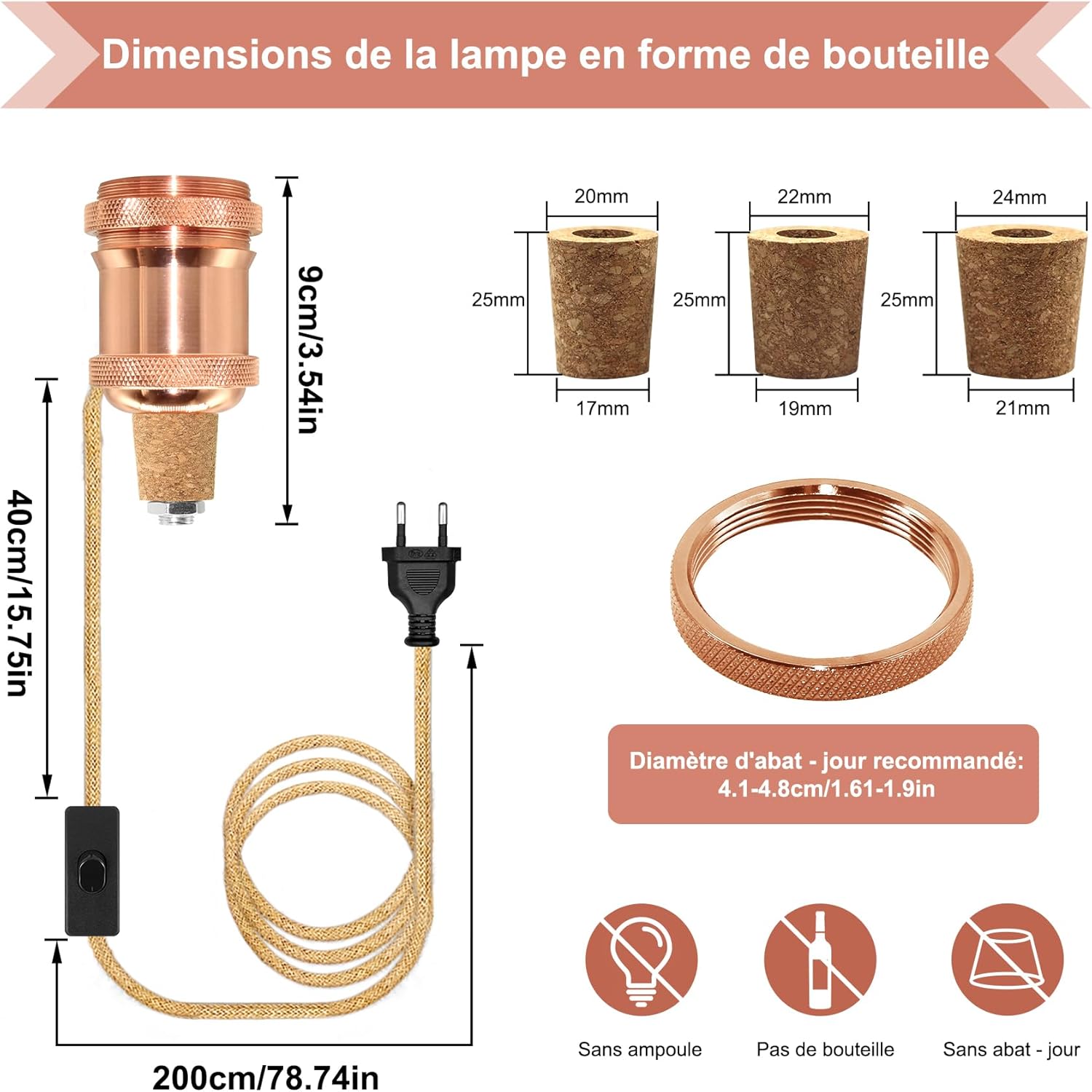 Dimensions de la lampe en forme de bouteille

9cm/3.54in

40cm/15.75in

200cm/78.74in

20mm
25mm
17mm

22mm
25mm
19mm

24mm
25mm
21mm

Diamètre d'abat - jour recommandé:
4.1-4.8cm/1.61-1.9in

Sans ampoule

Pas de bouteille

Sans abat - jour