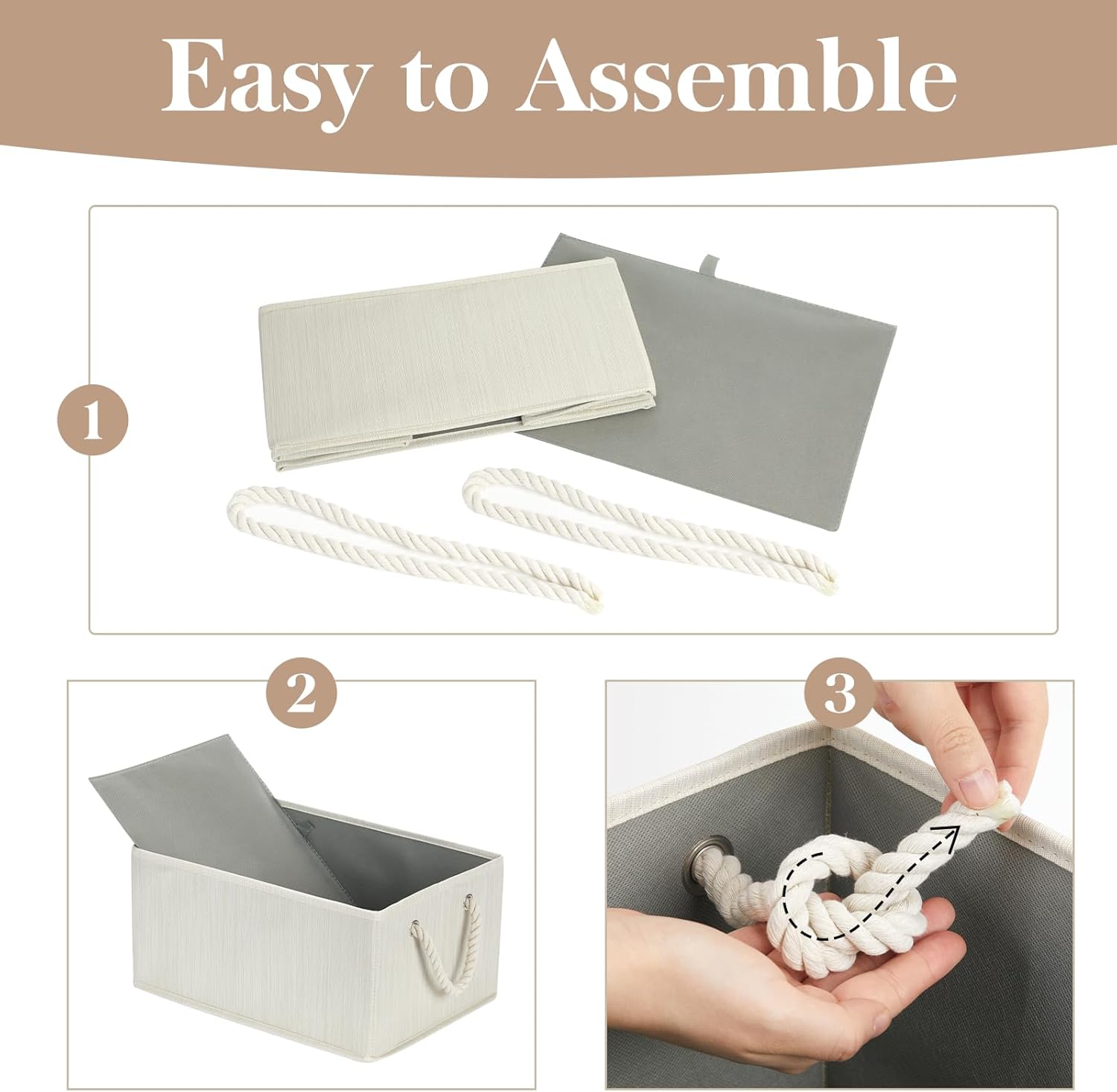 Easy to Assemble

1

2

3