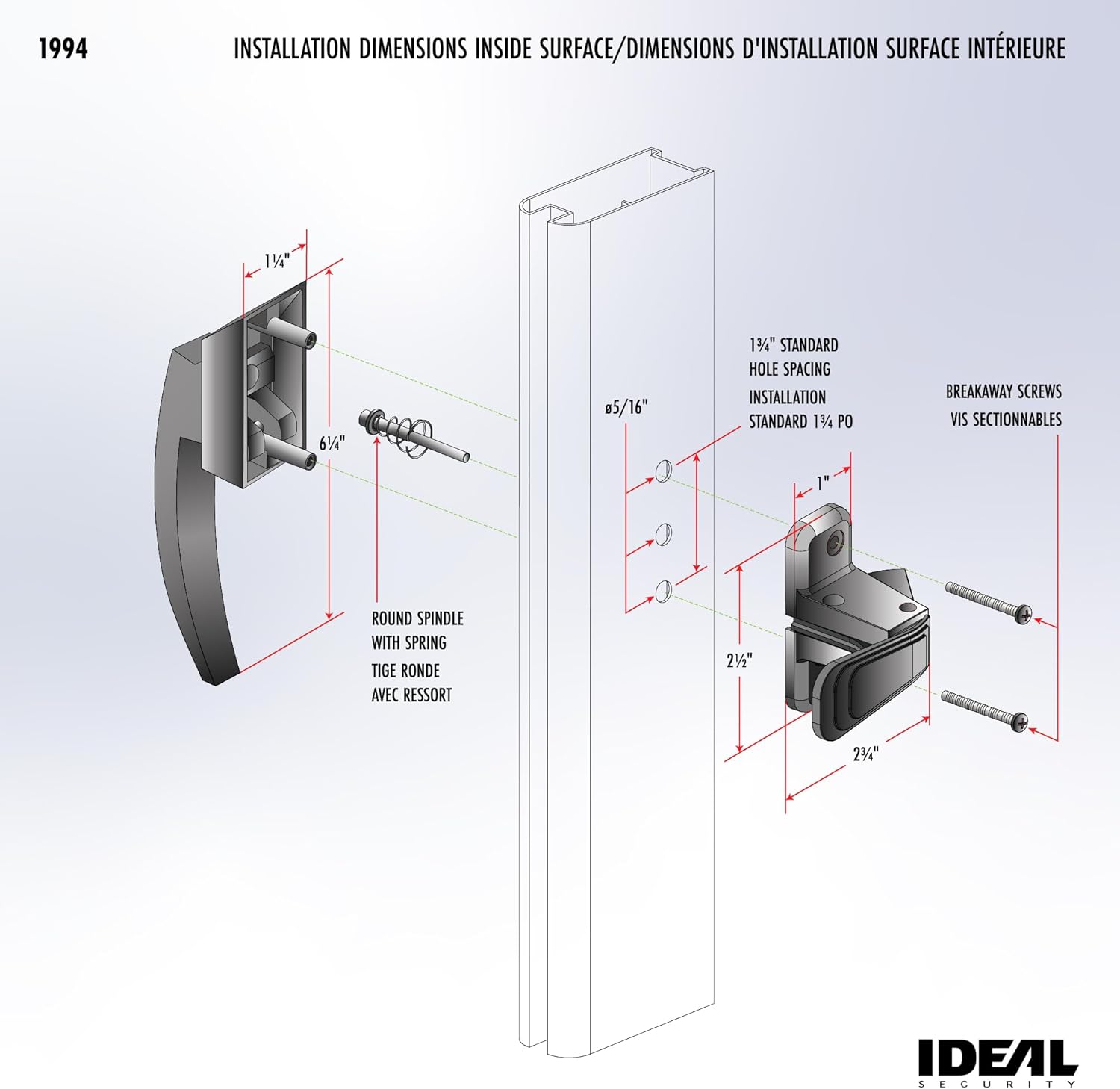 1994

INSTALLATION DIMENSIONS INSIDE SURFACE/DIMENSIONS D'INSTALLATION SURFACE INTÉRIEURE

1¼"

6¼"

ROUND SPINDLE WITH SPRING

TIGE RONDE AVEC RESSORT

ø5/16"

1¾" STANDARD HOLE SPACING

INSTALLATION STANDARD 1¾ PO

BREAKAWAY SCREWS

VIS SECTIONNABLES

1"

2½"

2¾"

IDEAL
SECURITY