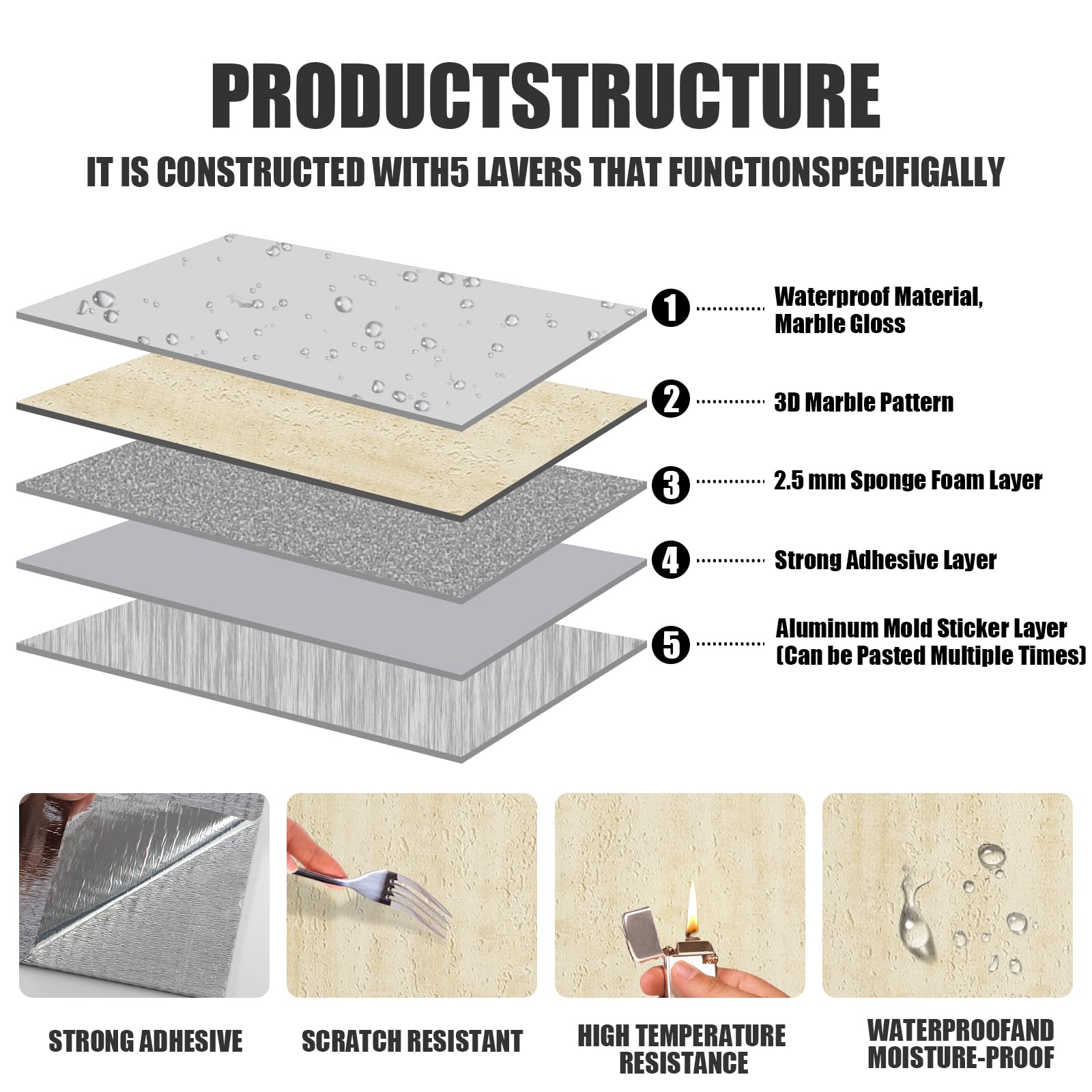 PRODUCTSTRUCTURE

IT IS CONSTRUCTED WITH5 LAVERS THAT FUNCTIONSPECIFIGALLY

1 Waterproof Material, Marble Gloss

2 3D Marble Pattern

3 2.5 mm Sponge Foam Layer

4 Strong Adhesive Layer

5 Aluminum Mold Sticker Layer (Can be Pasted Multiple Times)

STRONG ADHESIVE

SCRATCH RESISTANT

HIGH TEMPERATURE RESISTANCE

WATERPROOFAND MOISTURE-PROOF