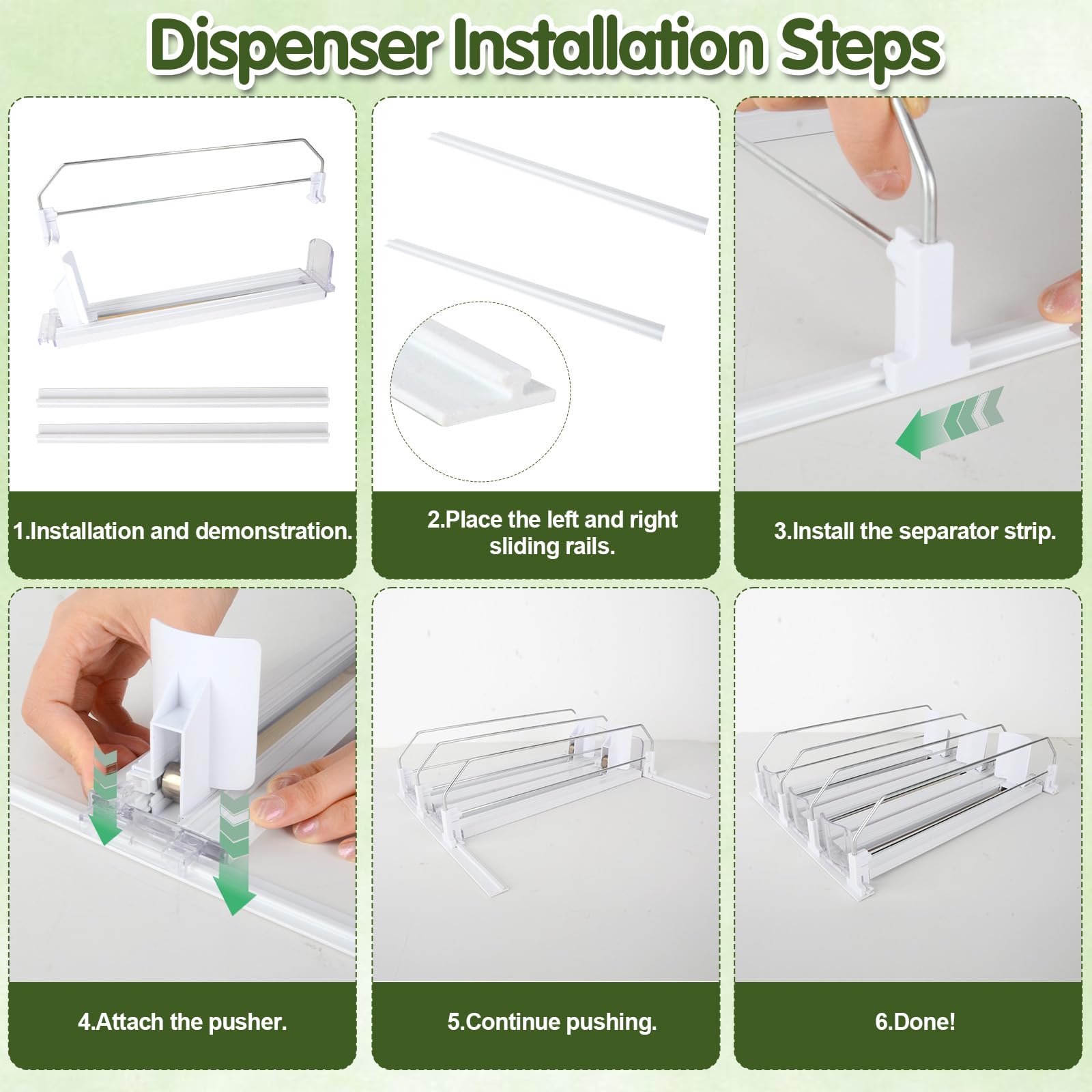 Dispenser Installation Steps

1.Installation and demonstration.

2.Place the left and right sliding rails.

3.Install the separator strip.

4.Attach the pusher.

5.Continue pushing.

6.Done!