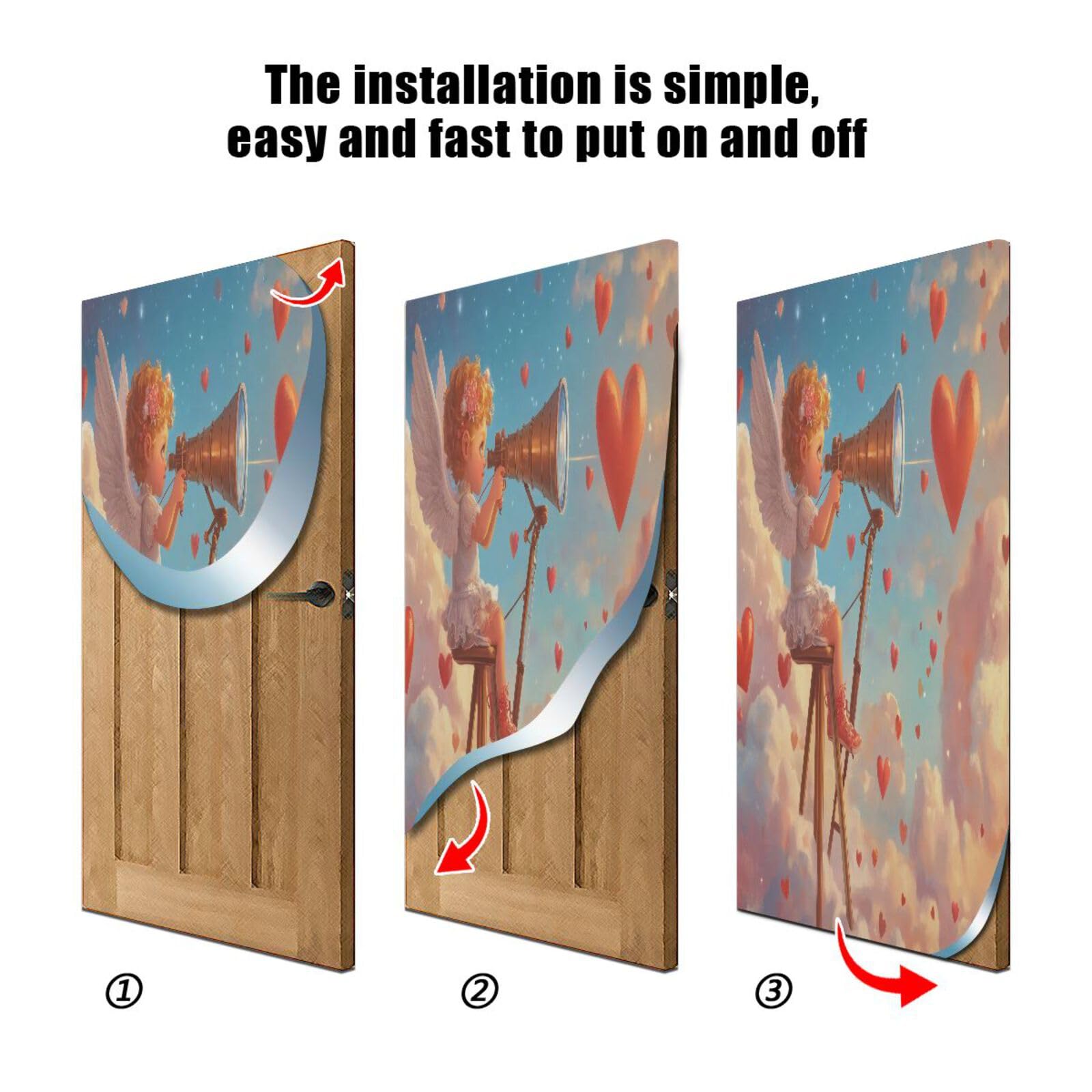 The installation is simple, easy and fast to put on and off

①

②

③