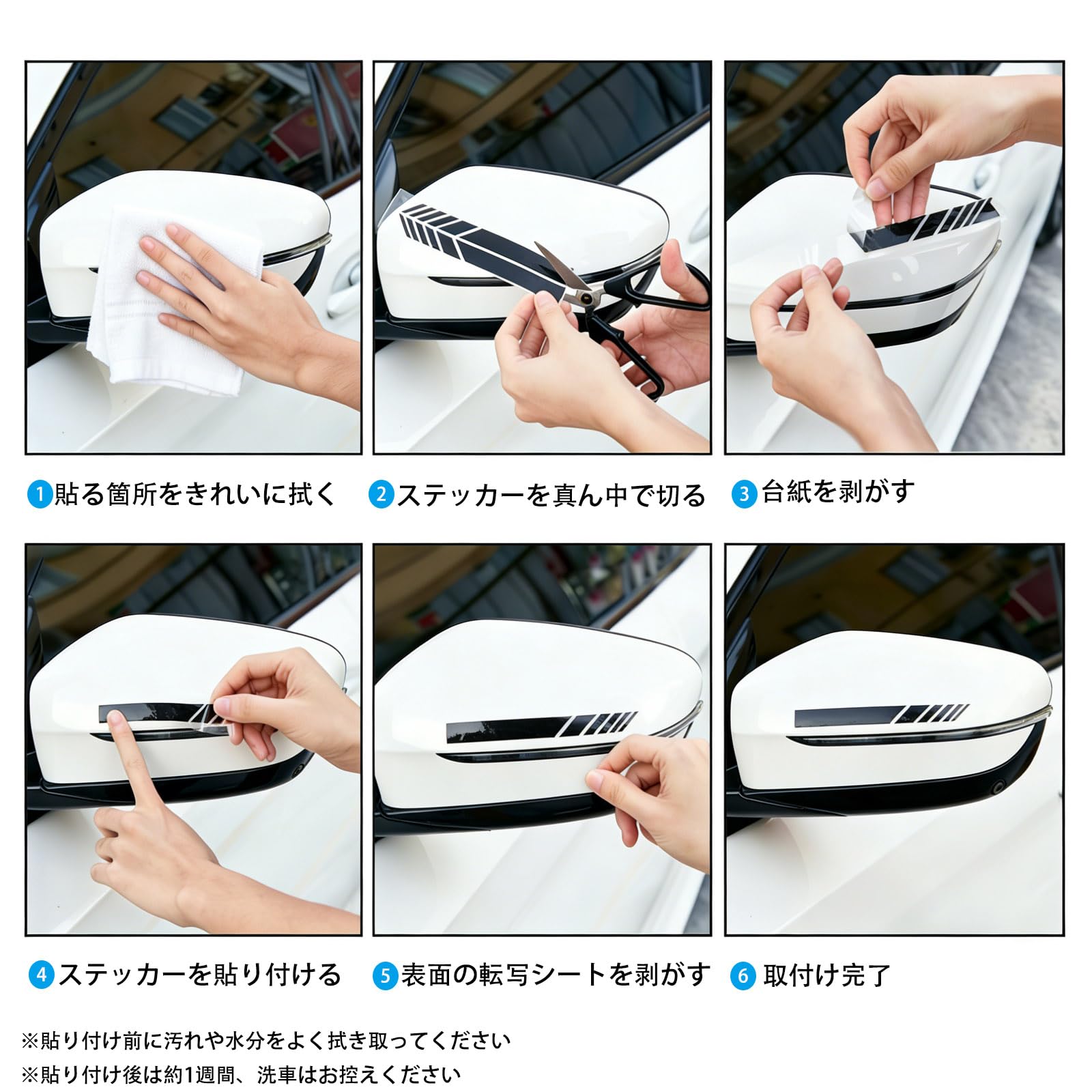 1 貼る箇所をきれいに拭く

2 ステッカーを真ん中で切る

3 台紙を剥がす

4 ステッカーを貼り付ける

5 表面の転写シートを剥がす

6 取付け完了

※貼り付け前に汚れや水分をよく拭き取ってください
※貼り付け後は約1週間、洗車はお控えください