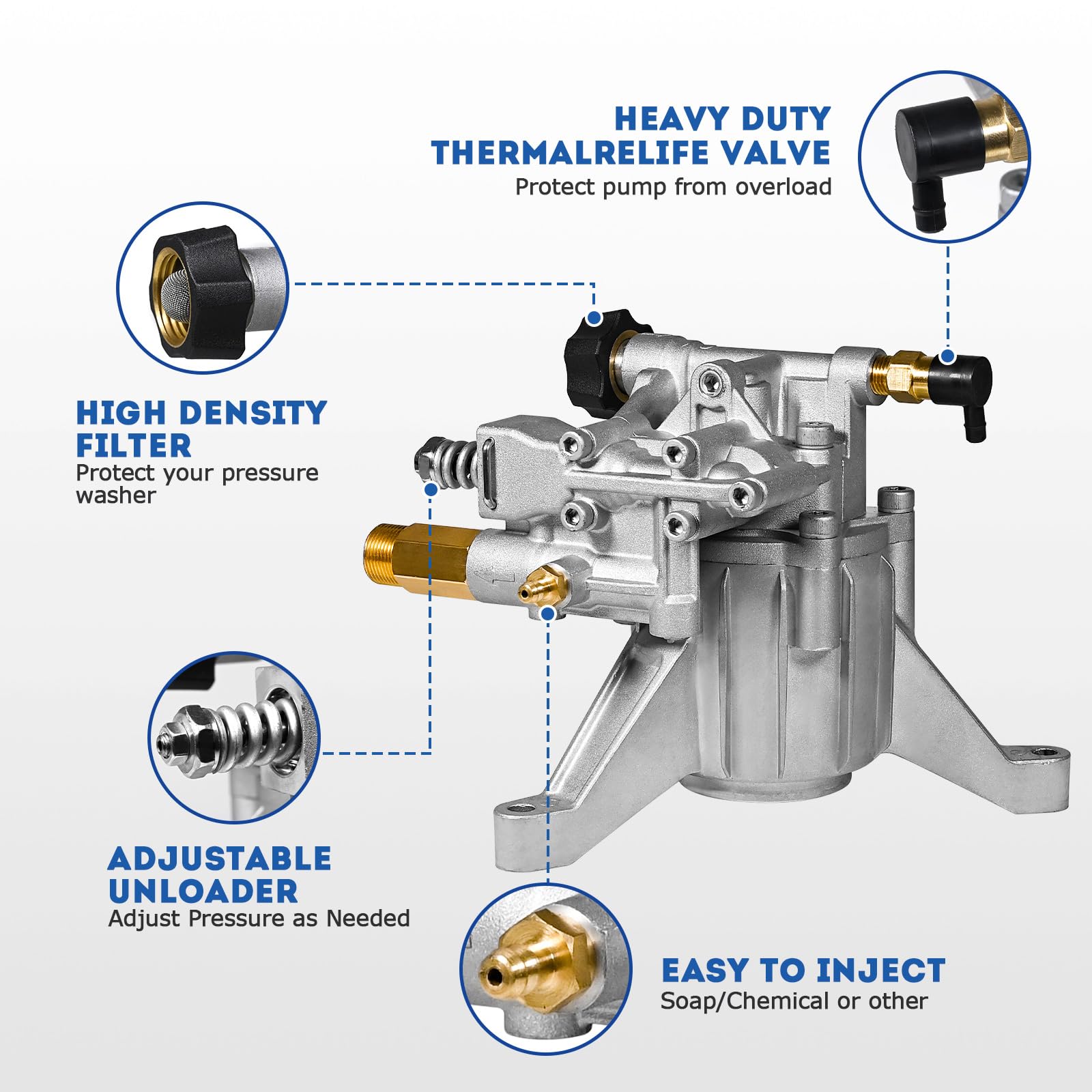 HEAVY DUTY THERMALRELIFE VALVE
Protect pump from overload

HIGH DENSITY FILTER
Protect your pressure washer

ADJUSTABLE UNLOADER
Adjust Pressure as Needed

EASY TO INJECT
Soap/Chemical or other