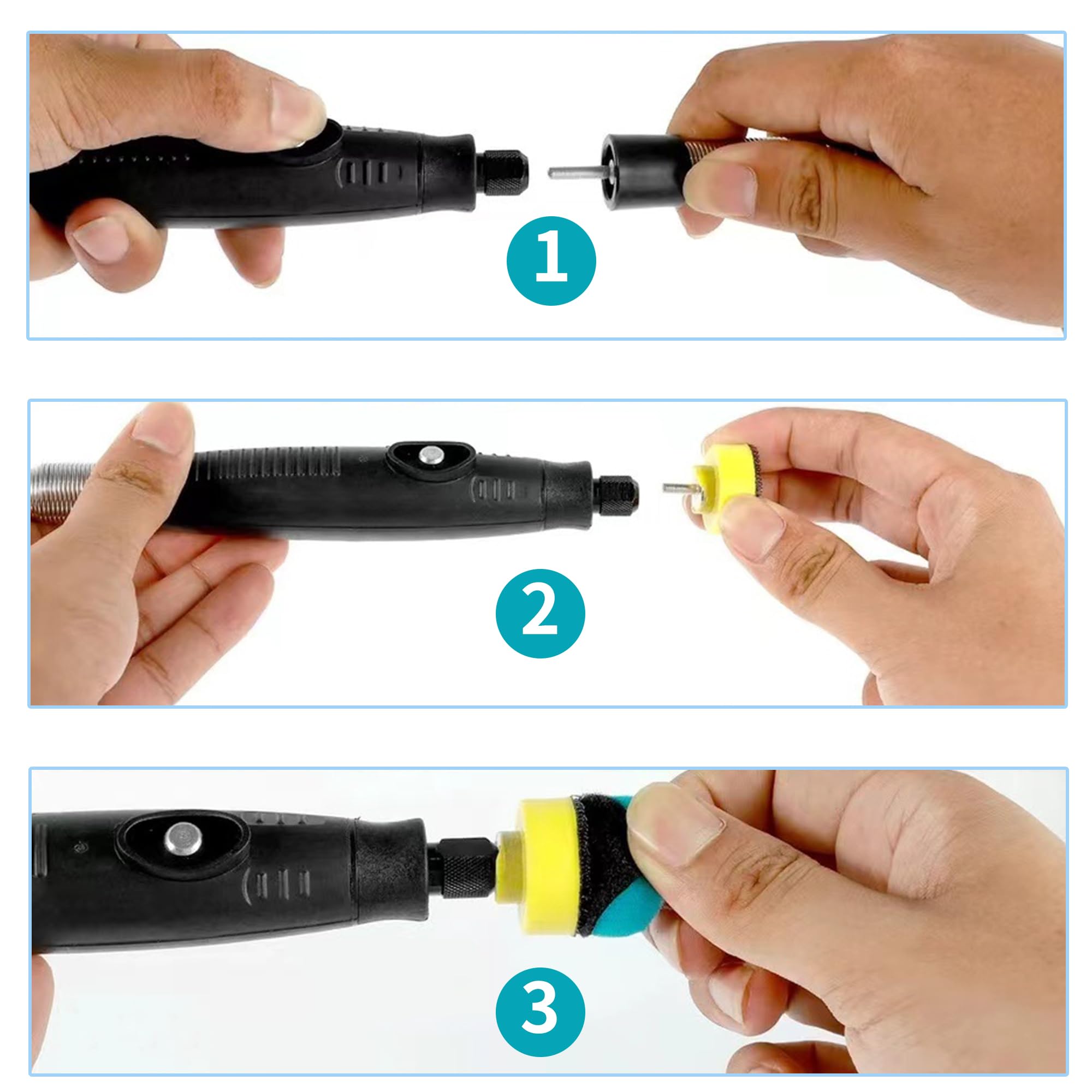 1

2

3