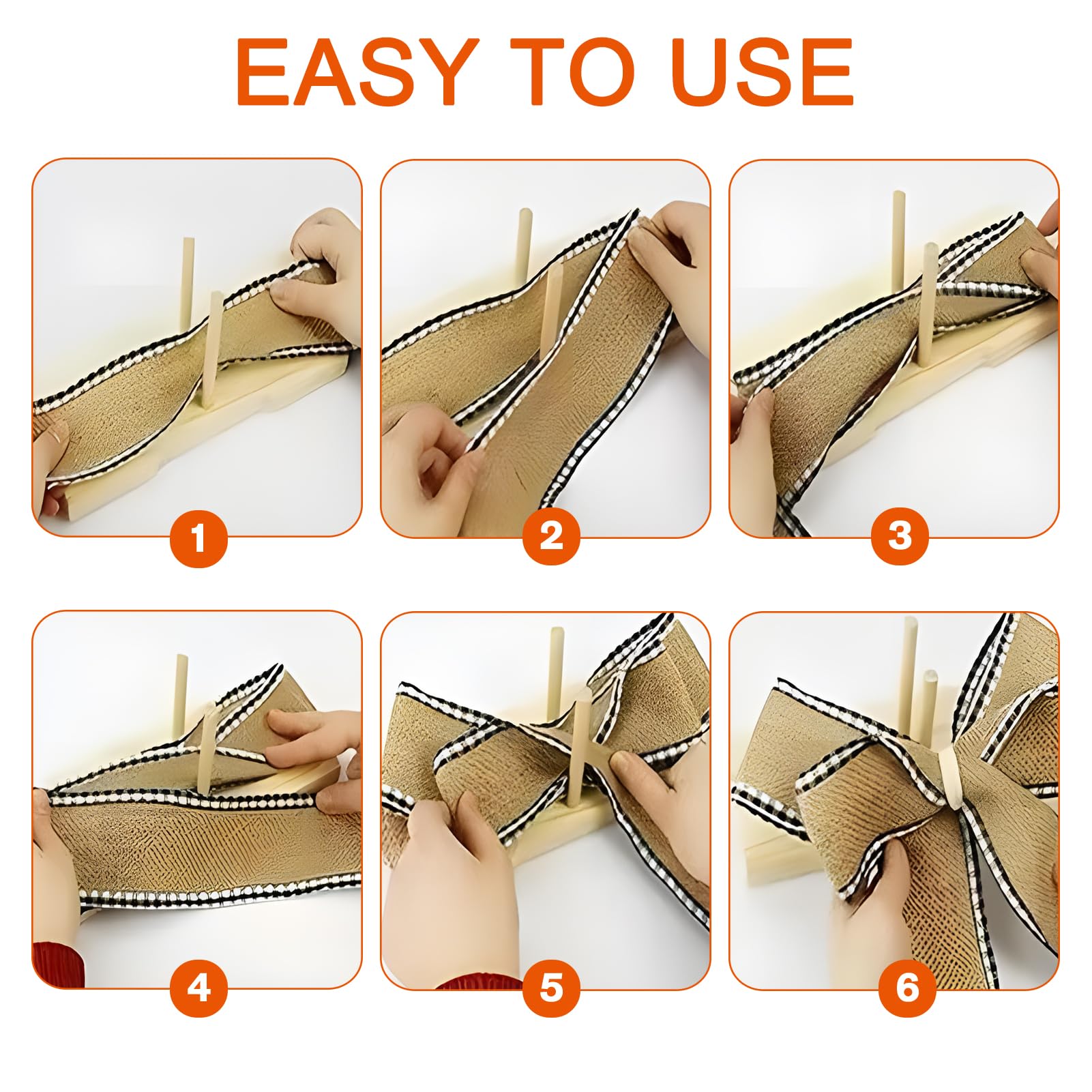 EASY TO USE

1

2

3

4

5

6