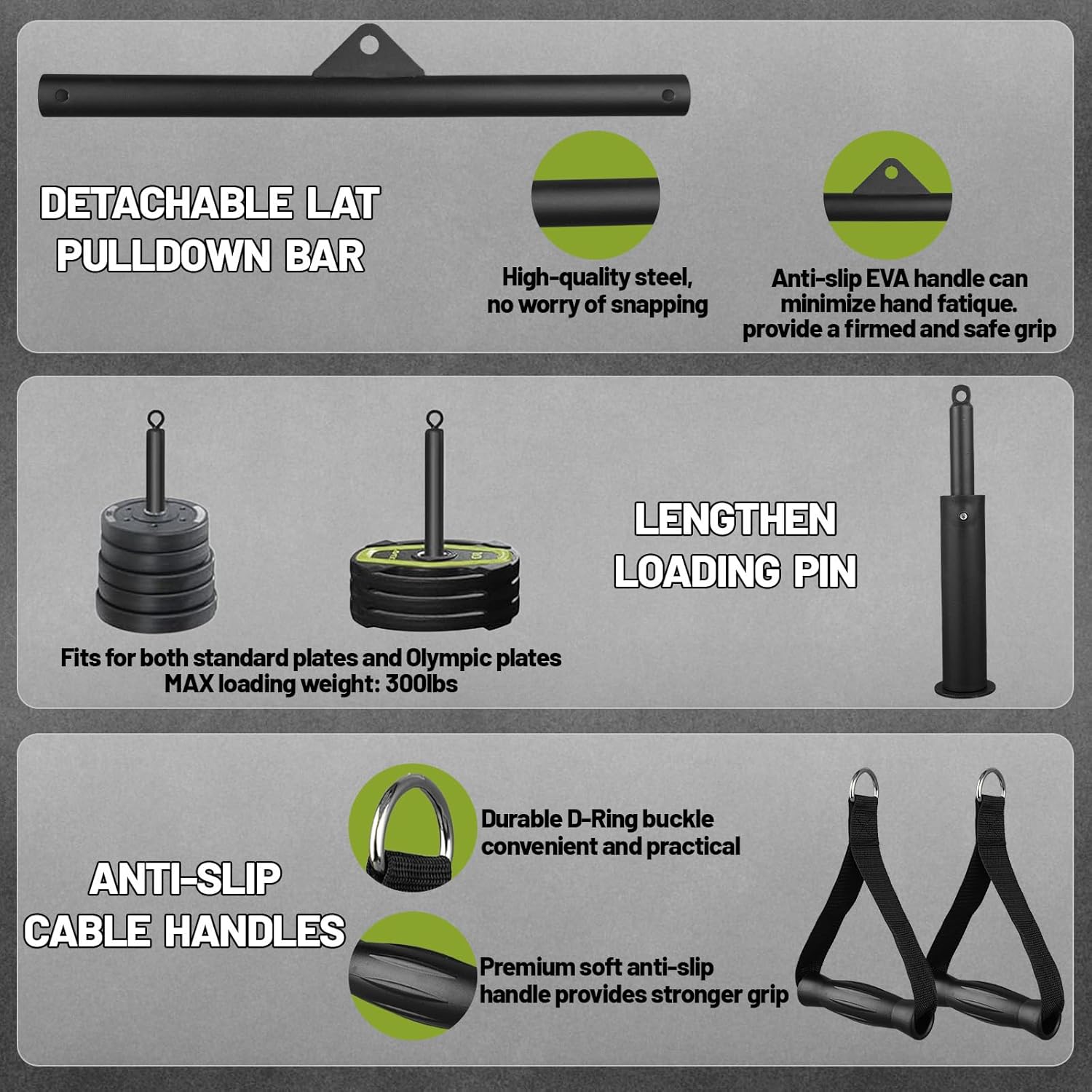 DETACHABLE LAT PULLDOWN BAR

High-quality steel, no worry of snapping

Anti-slip EVA handle can minimize hand fatique. provide a firmed and safe grip

Fits for both standard plates and Olympic plates
MAX loading weight: 300lbs

LENGTHEN LOADING PIN

ANTI-SLIP CABLE HANDLES

Durable D-Ring buckle convenient and practical

Premium soft anti-slip handle provides stronger grip