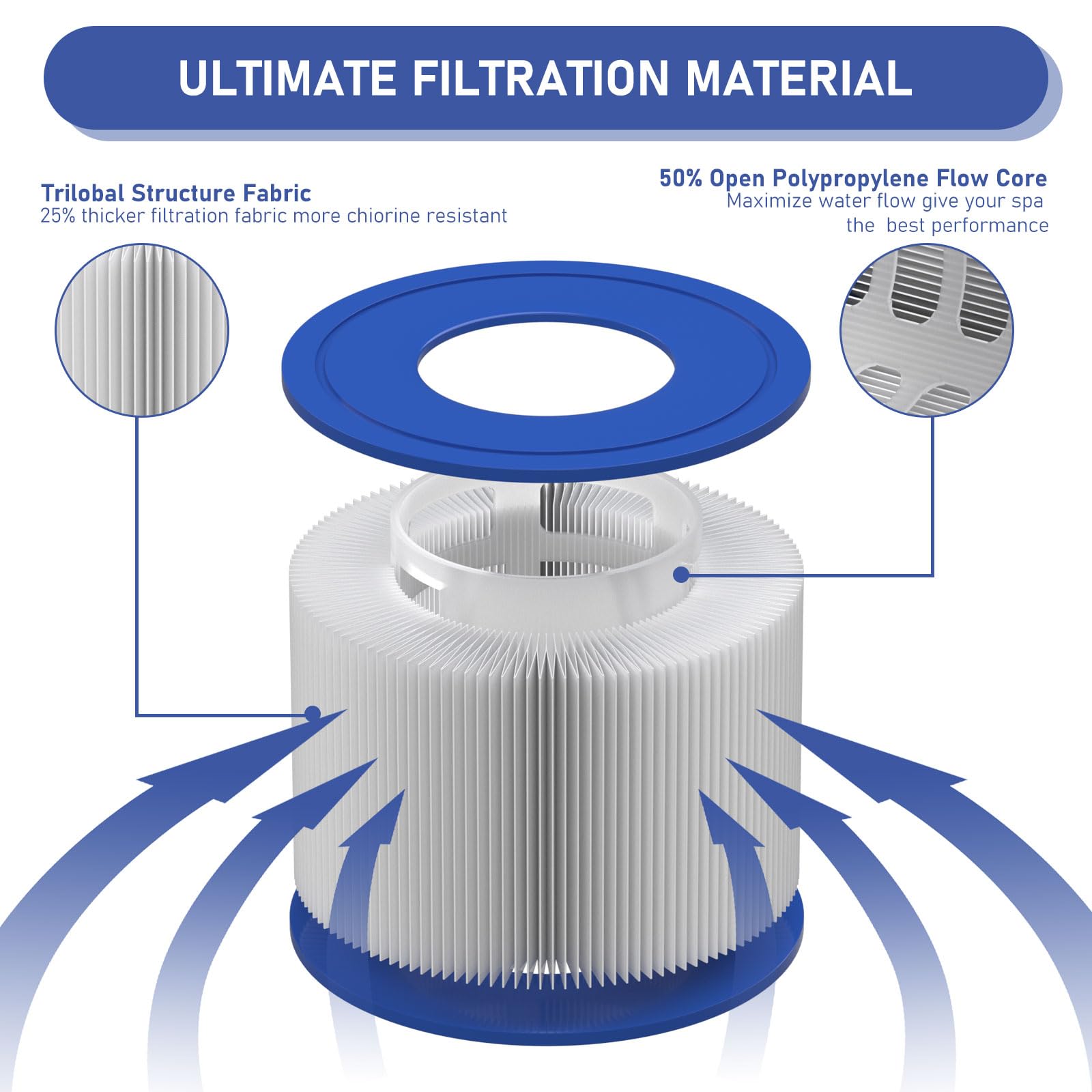 ULTIMATE FILTRATION MATERIAL

Trilobal Structure Fabric
25% thicker filtration fabric more chiorine resistant

50% Open Polypropylene Flow Core
Maximize water flow give your spa the best performance