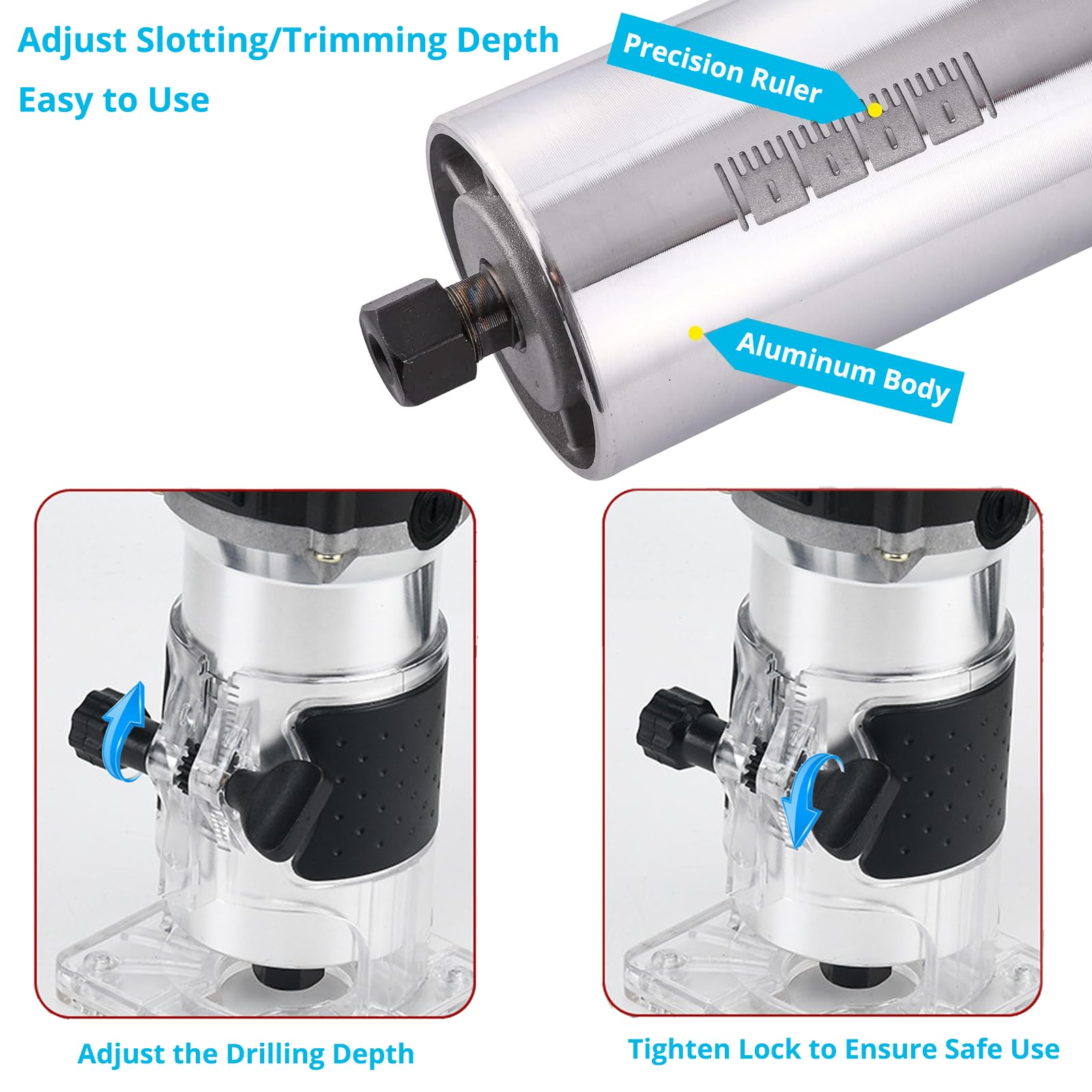 Adjust Slotting/Trimming Depth
Easy to Use

Precision Ruler

Aluminum Body

Adjust the Drilling Depth

Tighten Lock to Ensure Safe Use