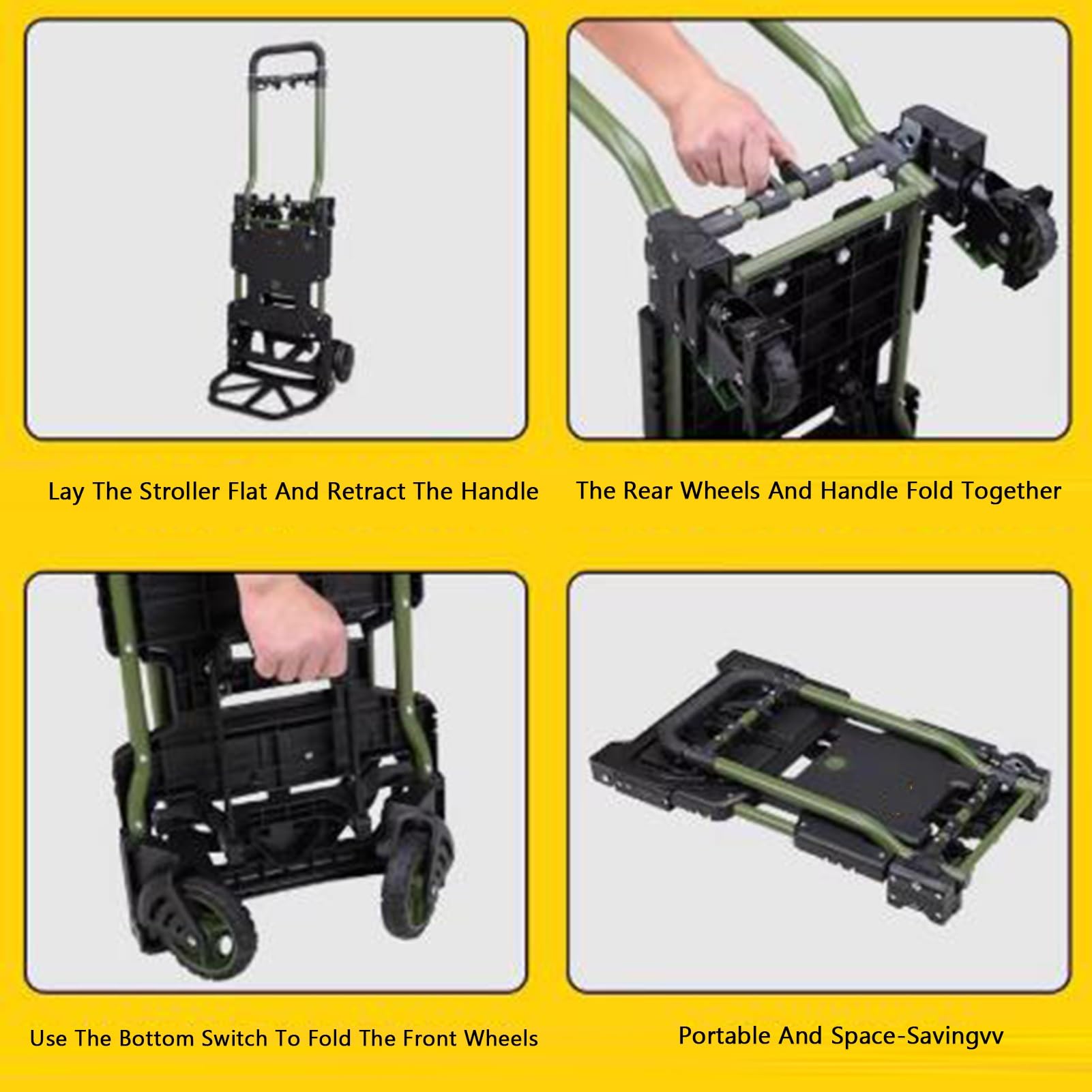 Lay The Stroller Flat And Retract The Handle

The Rear Wheels And Handle Fold Together

Use The Bottom Switch To Fold The Front Wheels

Portable And Space-Savingvv