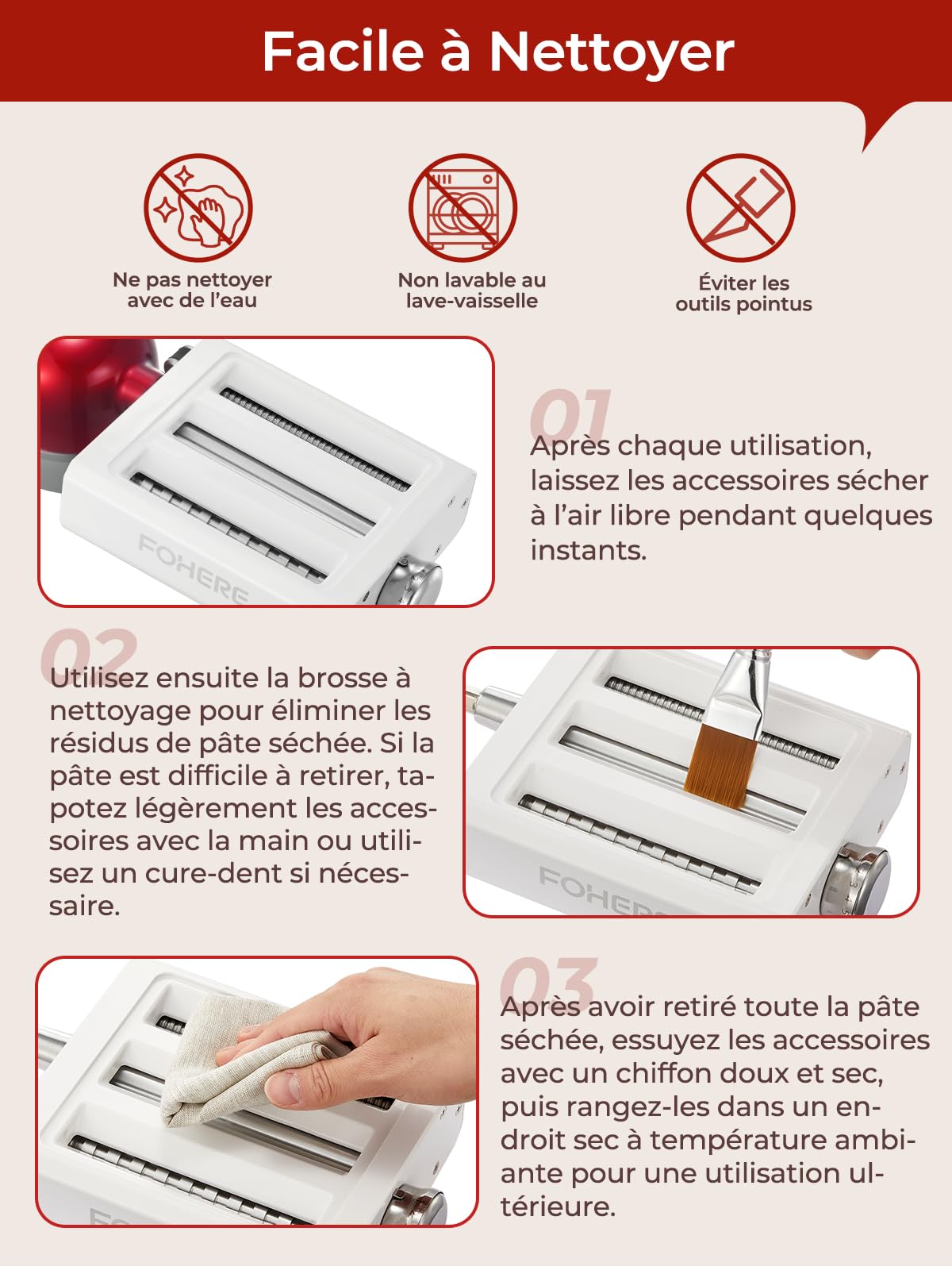 Facile à Nettoyer

Ne pas nettoyer avec de l'eau

Non lavable au lave-vaisselle

Éviter les outils pointus

FOHERE

01

Après chaque utilisation, laissez les accessoires sécher à l'air libre pendant quelques instants.

02

Utilisez ensuite la brosse à nettoyage pour éliminer les résidus de pâte séchée. Si la pâte est difficile à retirer, tapotez légèrement les accessoires avec la main ou utilisez un cure-dent si nécessaire.

FOHER

03

Après avoir retiré toute la pâte séchée, essuyez les accessoires avec un chiffon doux et sec, puis rangez-les dans un endroit sec à température ambiante pour une utilisation ultérieure.