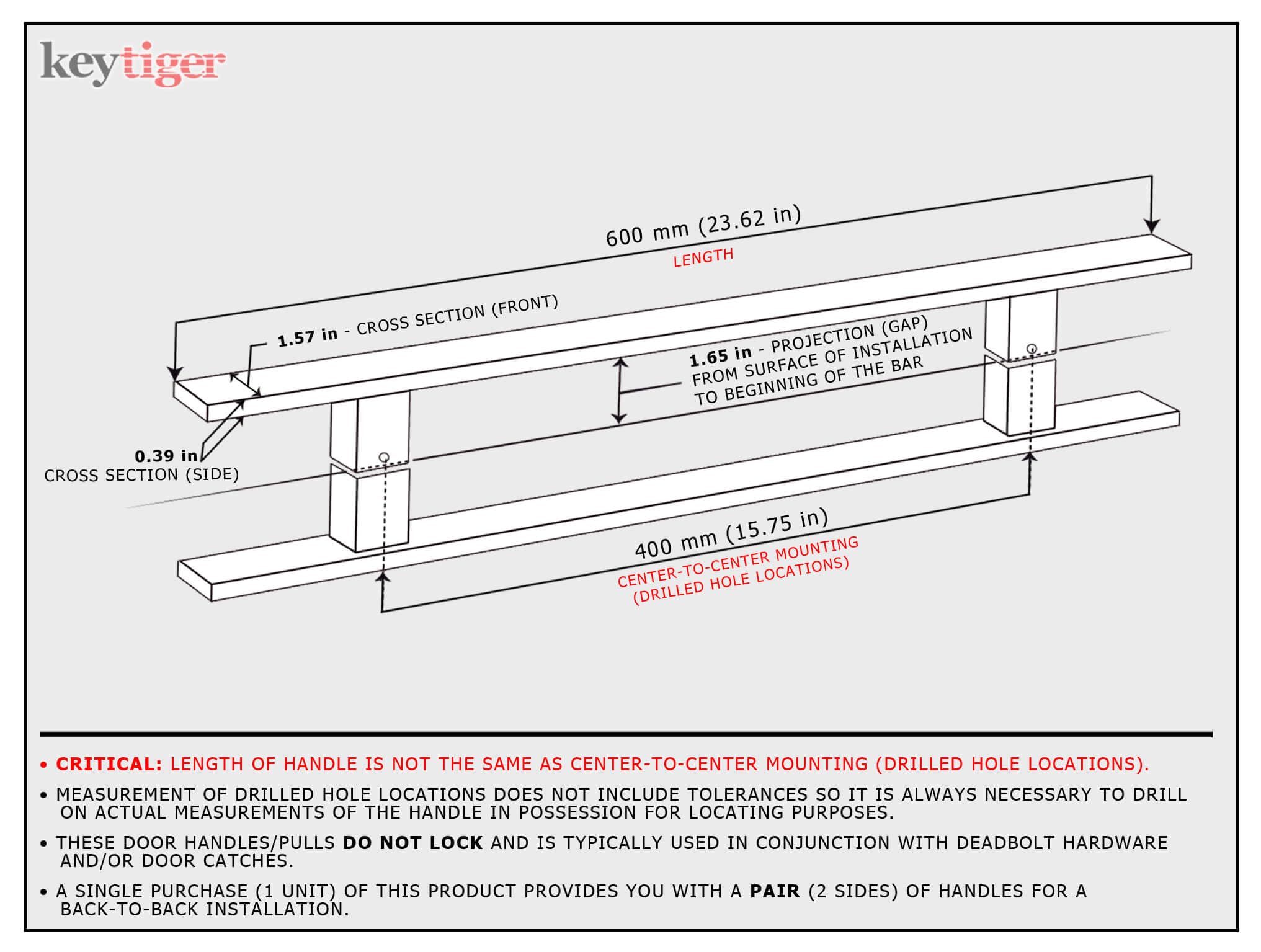 keytiger

600 mm (23.62 in)
LENGTH

1.57 in - CROSS SECTION (FRONT)

1.65 in - PROJECTION (GAP) FROM SURFACE OF INSTALLATION TO BEGINNING OF THE BAR

0.39 in
CROSS SECTION (SIDE)

400 mm (15.75 in)
CENTER-TO-CENTER MOUNTING (DRILLED HOLE LOCATIONS)

• CRITICAL: LENGTH OF HANDLE IS NOT THE SAME AS CENTER-TO-CENTER MOUNTING (DRILLED HOLE LOCATIONS).

• MEASUREMENT OF DRILLED HOLE LOCATIONS DOES NOT INCLUDE TOLERANCES SO IT IS ALWAYS NECESSARY TO DRILL ON ACTUAL MEASUREMENTS OF THE HANDLE IN POSSESSION FOR LOCATING PURPOSES.

• THESE DOOR HANDLES/PULLS DO NOT LOCK AND IS TYPICALLY USED IN CONJUNCTION WITH DEADBOLT HARDWARE AND/OR DOOR CATCHES.

• A SINGLE PURCHASE (1 UNIT) OF THIS PRODUCT PROVIDES YOU WITH A PAIR (2 SIDES) OF HANDLES FOR A BACK-TO-BACK INSTALLATION.