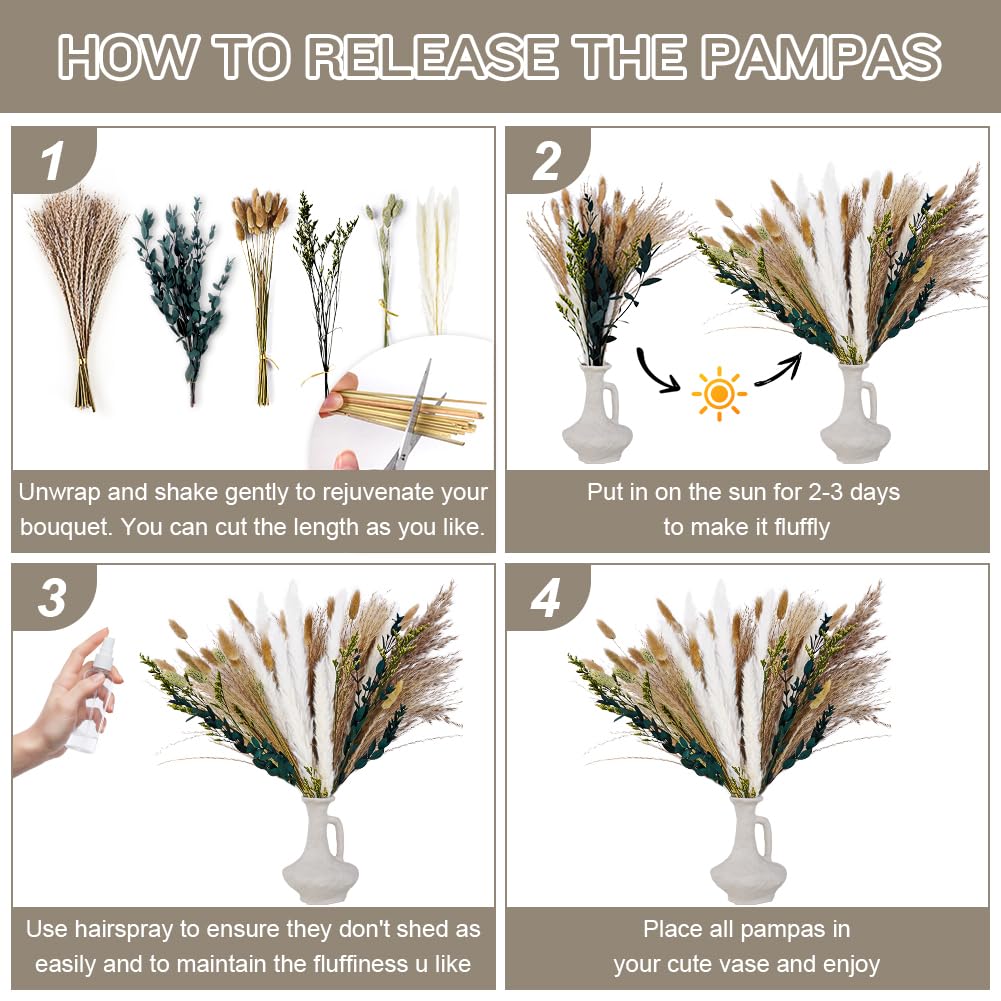 HOW TO RELEASE THE PAMPAS

1

Unwrap and shake gently to rejuvenate your bouquet. You can cut the length as you like.

2

Put in on the sun for 2-3 days to make it fluffly

3

Use hairspray to ensure they don't shed as easily and to maintain the fluffiness u like

4

Place all pampas in your cute vase and enjoy