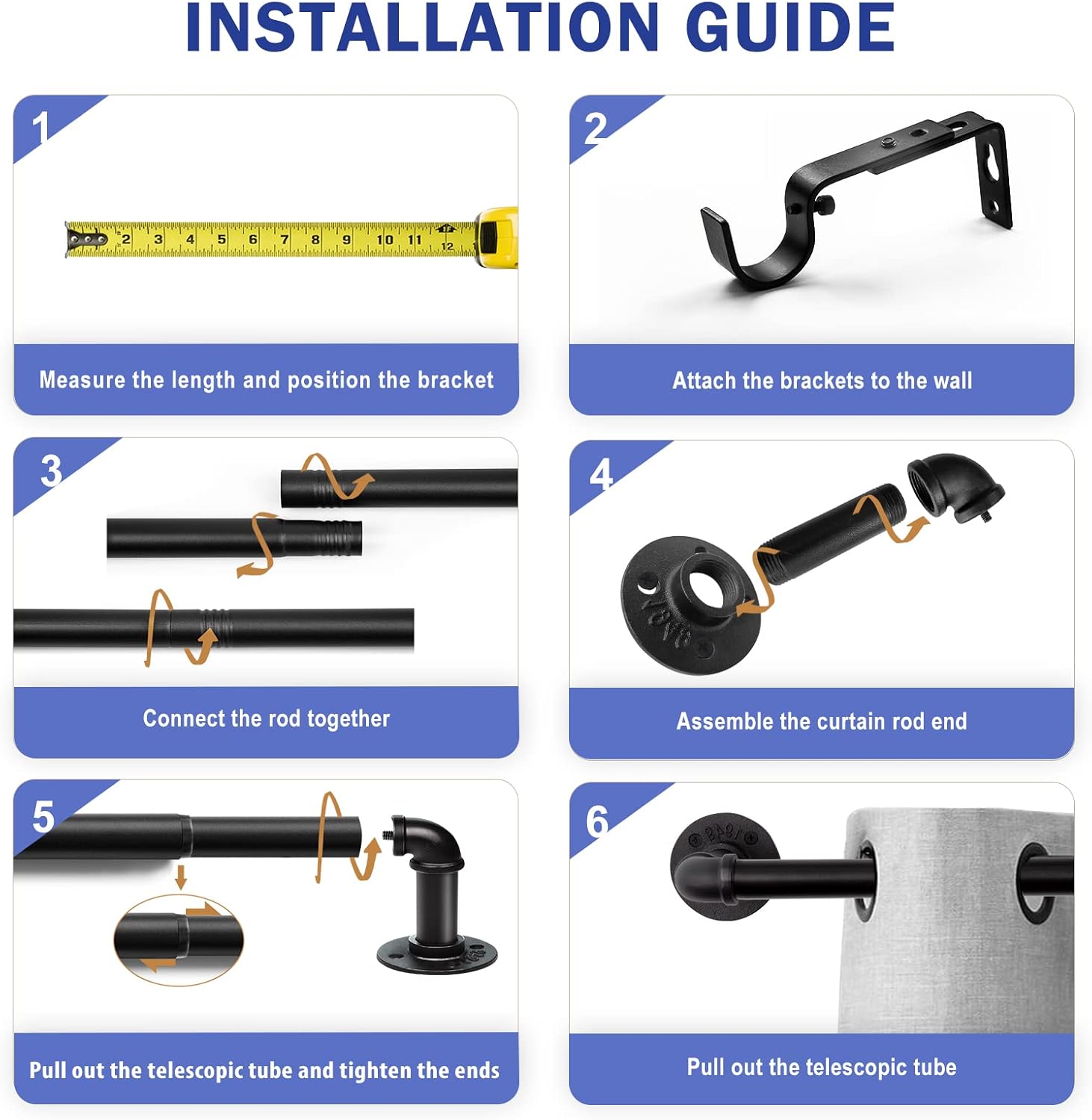 INSTALLATION GUIDE

1

2 3 4 5 6 7 8 9 10 11 12

Measure the length and position the bracket

2

Attach the brackets to the wall

3

Connect the rod together

4

Assemble the curtain rod end

5

Pull out the telescopic tube and tighten the ends

6

Pull out the telescopic tube