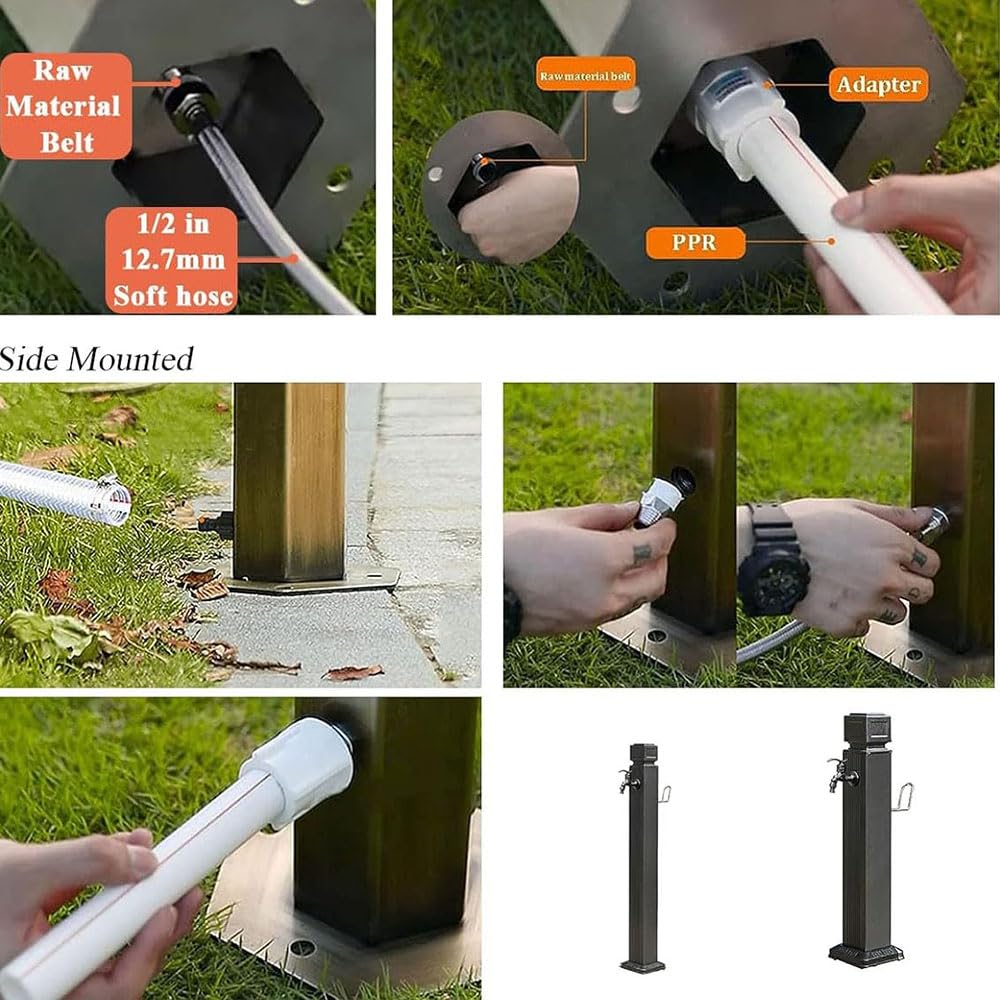 Raw Material Belt

1/2 in 12.7mm Soft hose

Raw material belt

Adapter

PPR

Side Mounted