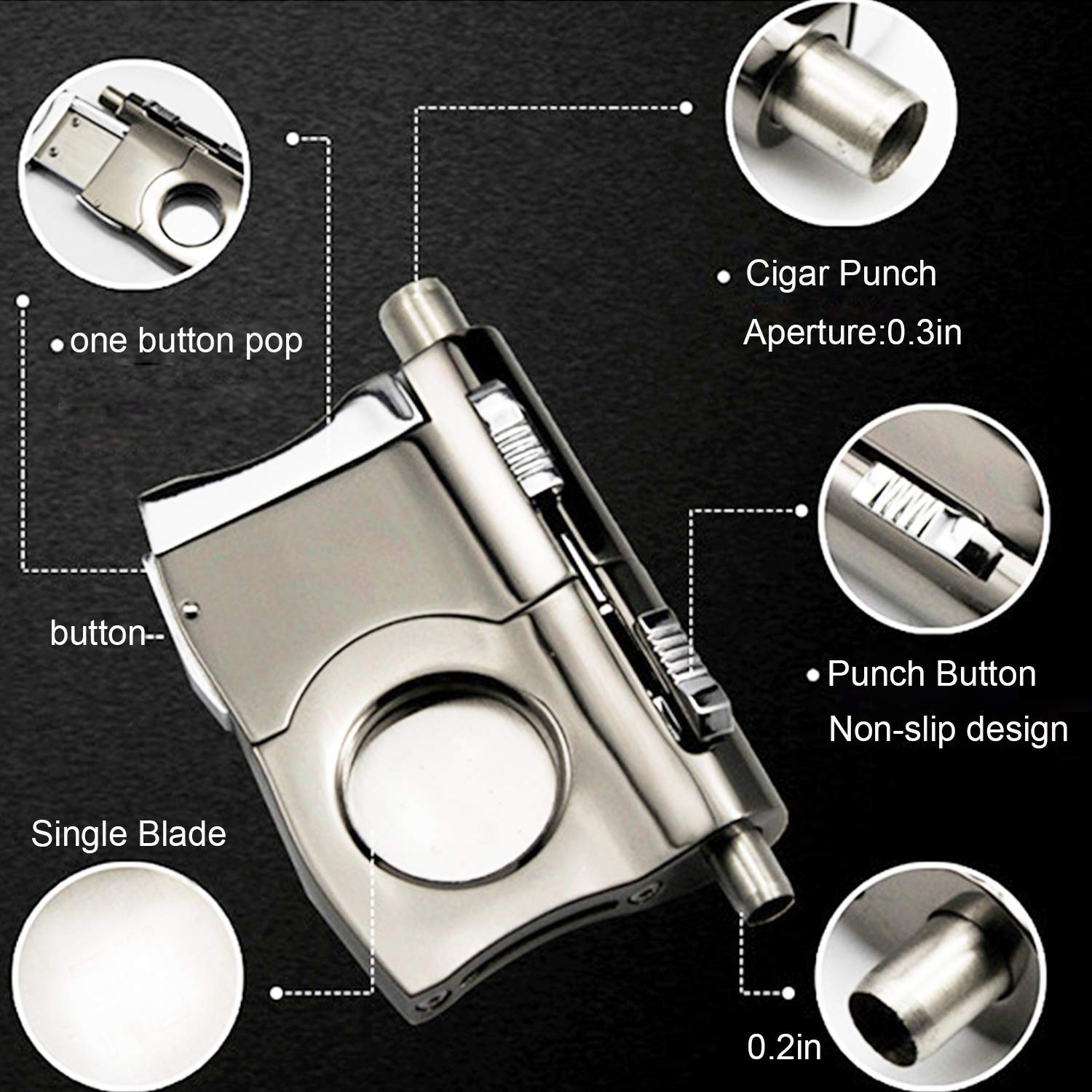 one button pop

Cigar Punch
Aperture:0.3in

button--

Punch Button
Non-slip design

Single Blade

0.2in