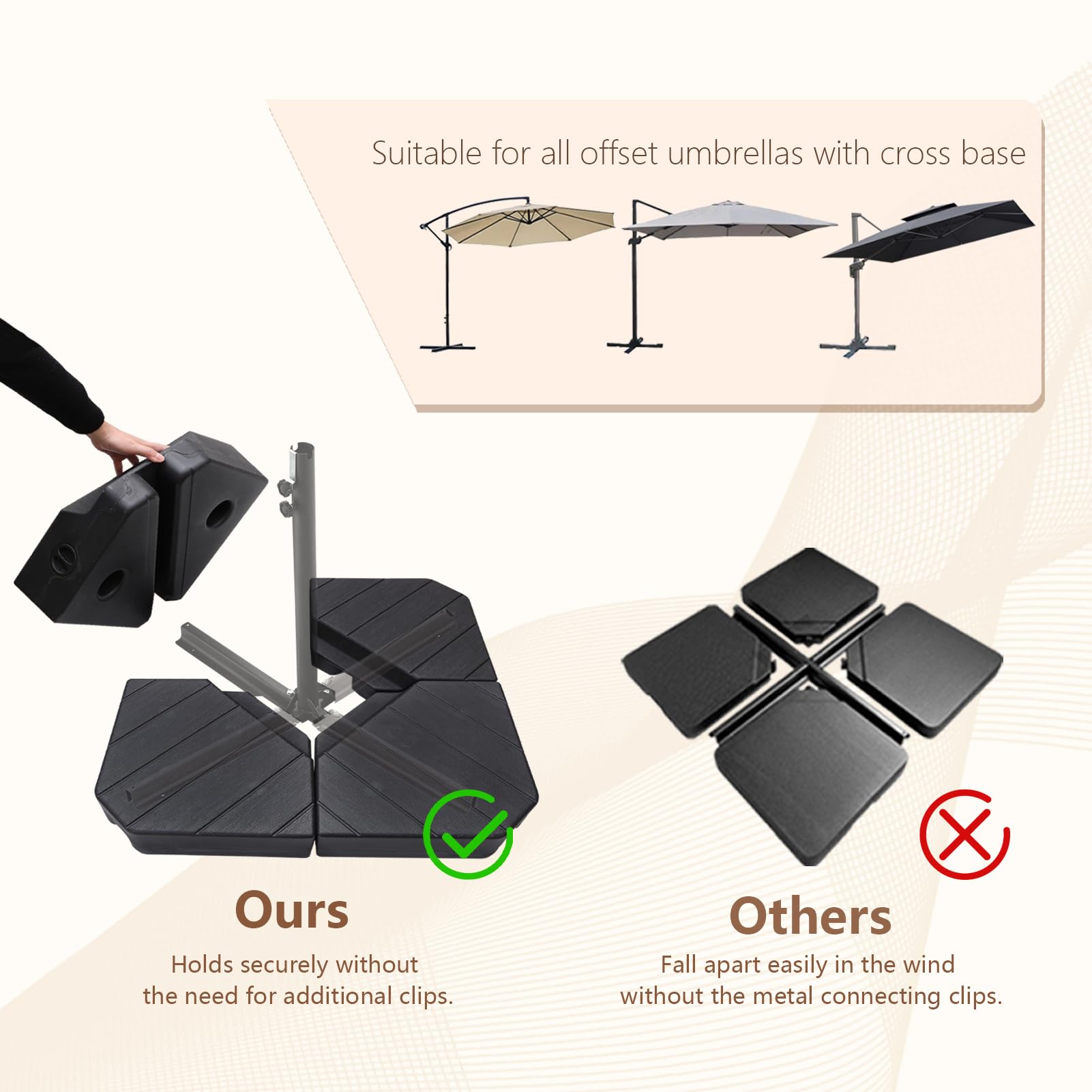 Suitable for all offset umbrellas with cross base

Ours

Holds securely without the need for additional clips.

Others

Fall apart easily in the wind without the metal connecting clips.