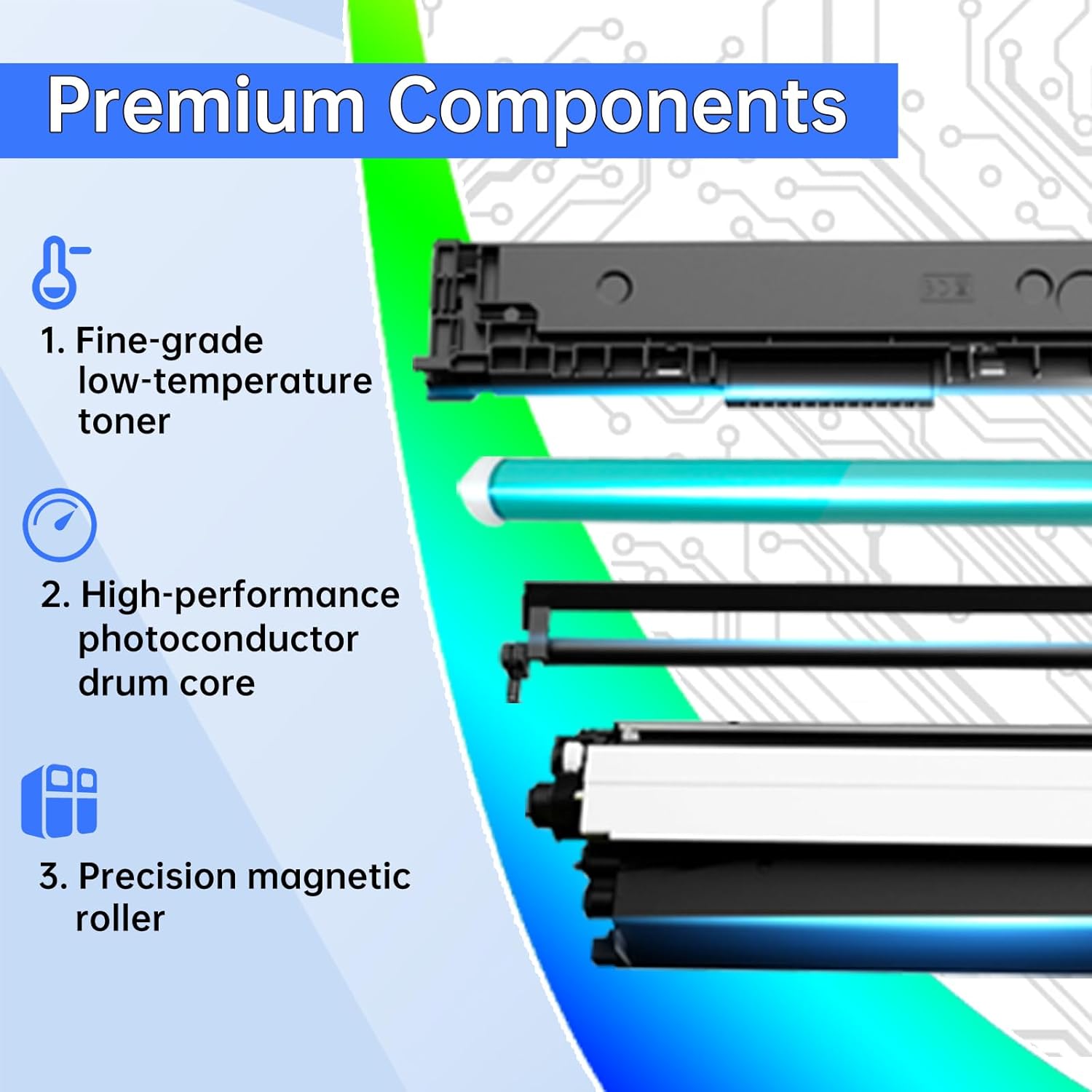 Premium Components

1. Fine-grade low-temperature toner

2. High-performance photoconductor drum core

3. Precision magnetic roller