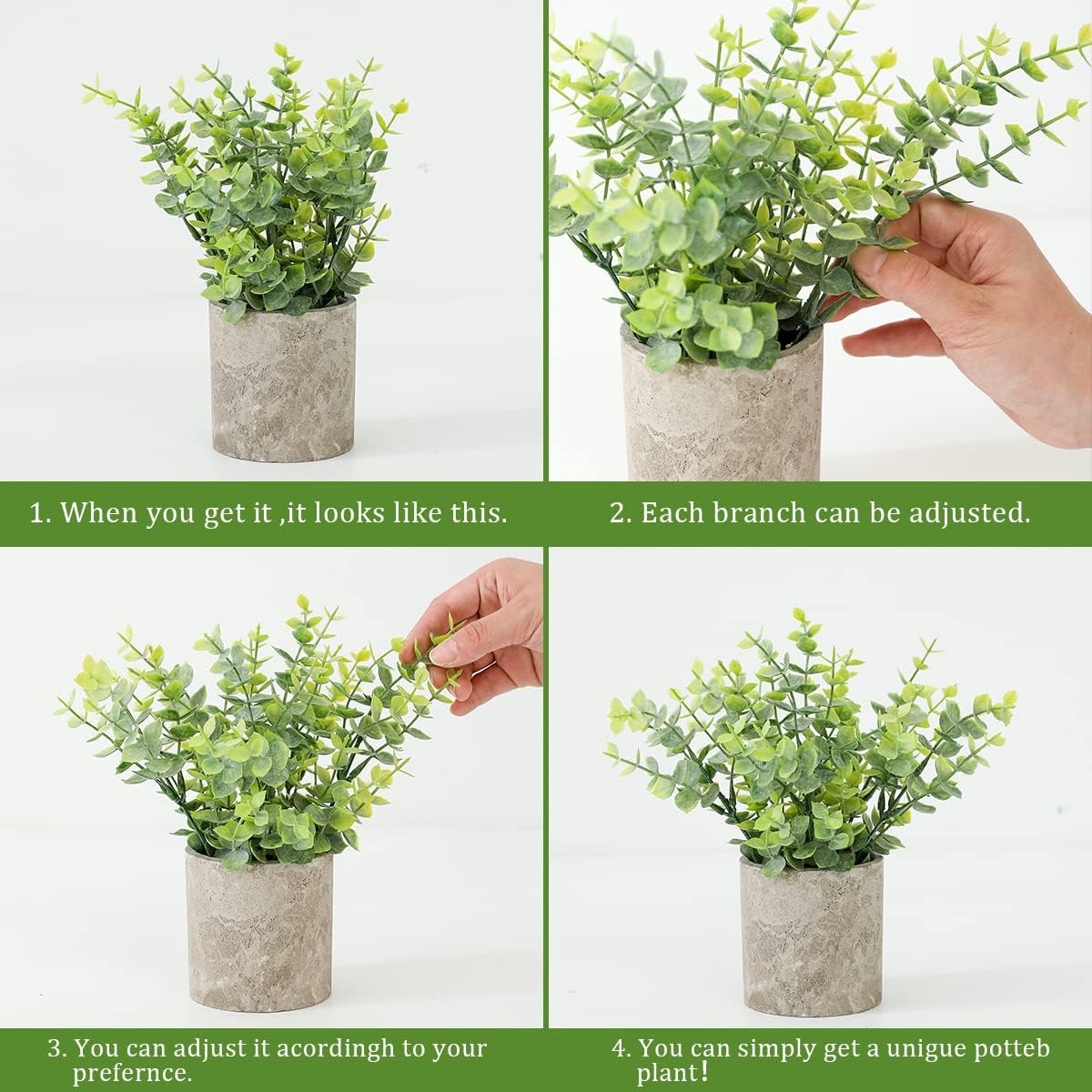 1. When you get it ,it looks like this.

2. Each branch can be adjusted.

3. You can adjust it acordingh to your prefernce.

4. You can simply get a unigue potteb plant!