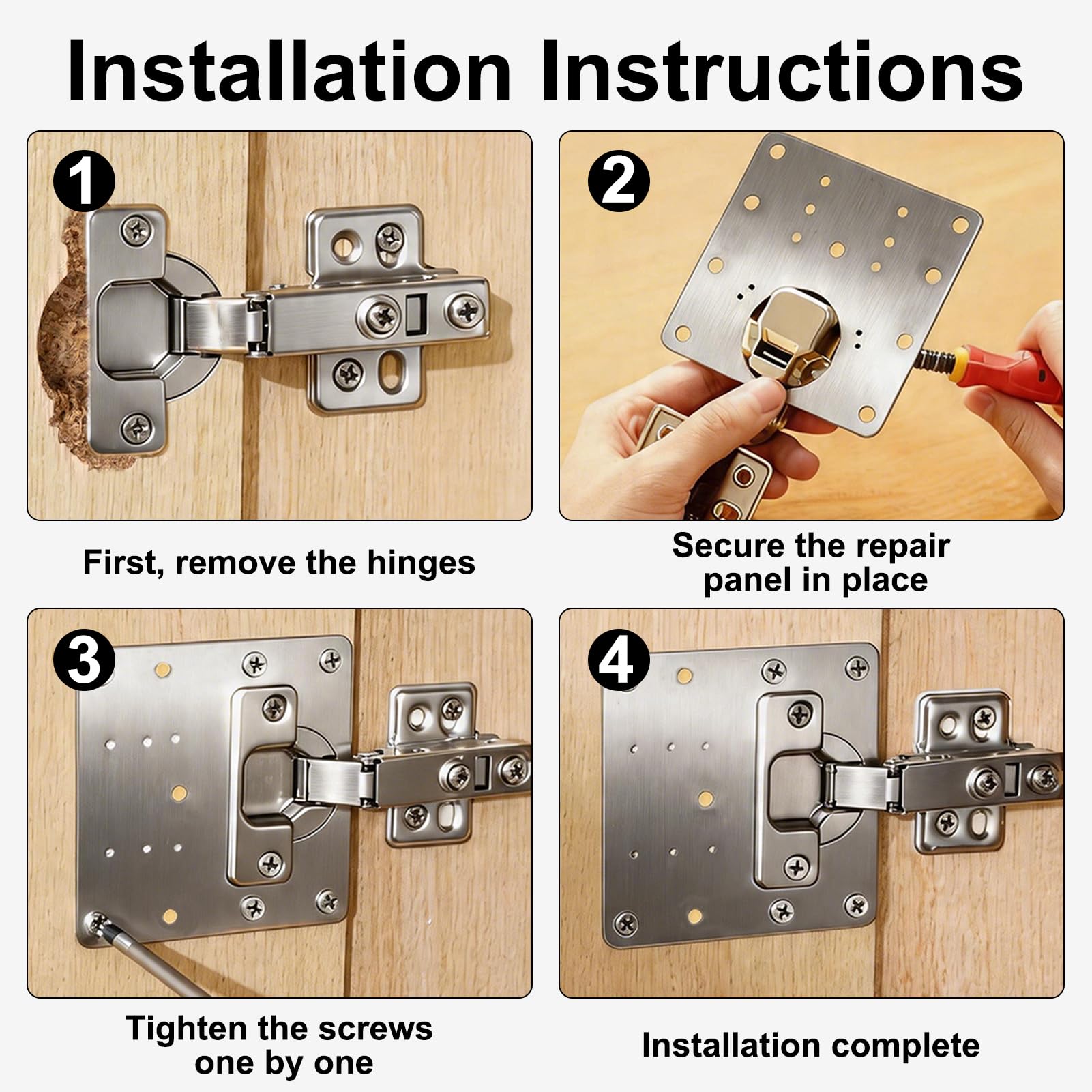 Installation Instructions

1

First, remove the hinges

2

Secure the repair panel in place

3

Tighten the screws one by one

4

Installation complete