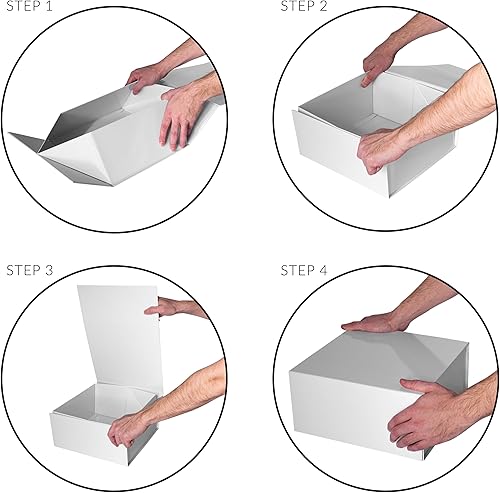 STEP 1

STEP 2

STEP 3

STEP 4