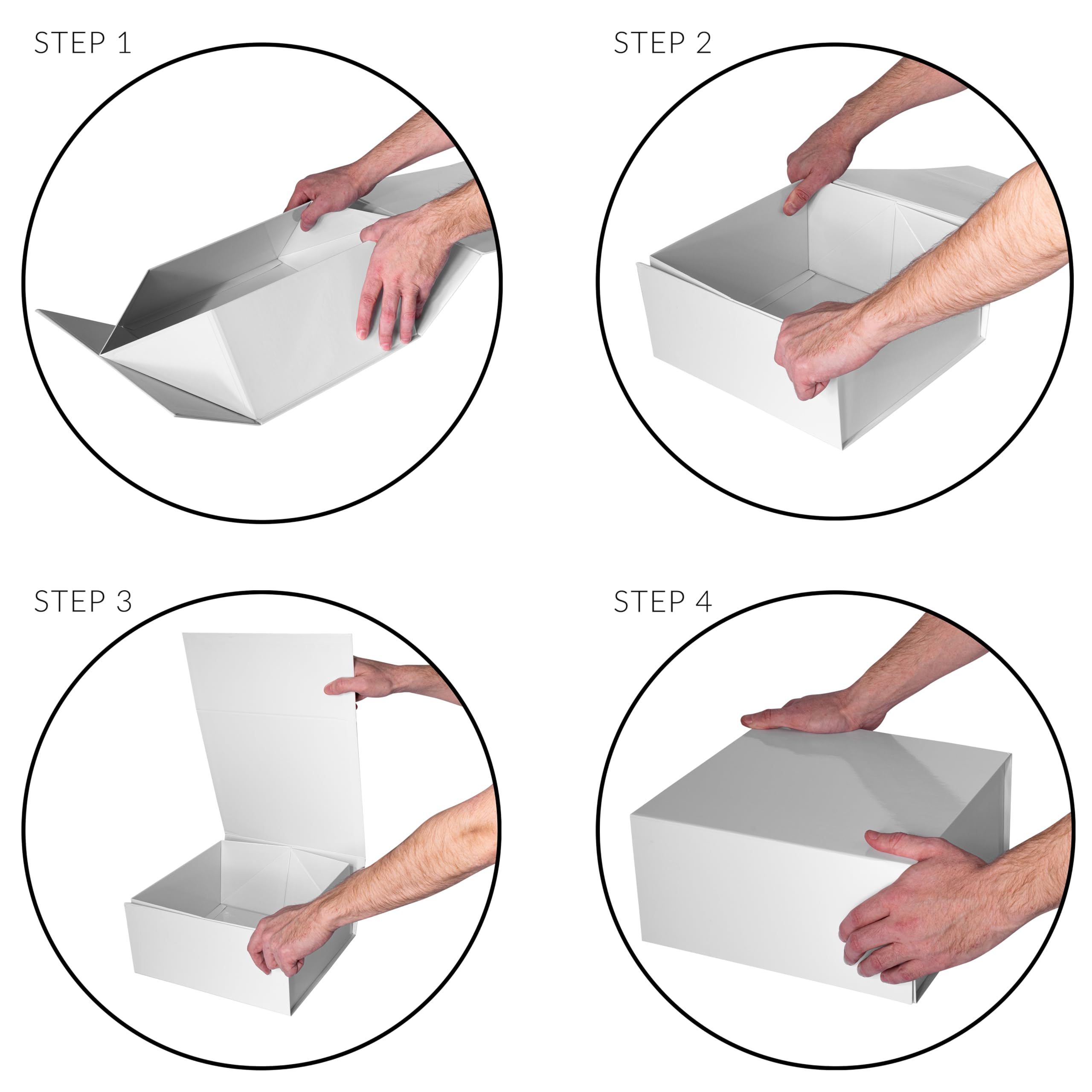 STEP 1

STEP 2

STEP 3

STEP 4