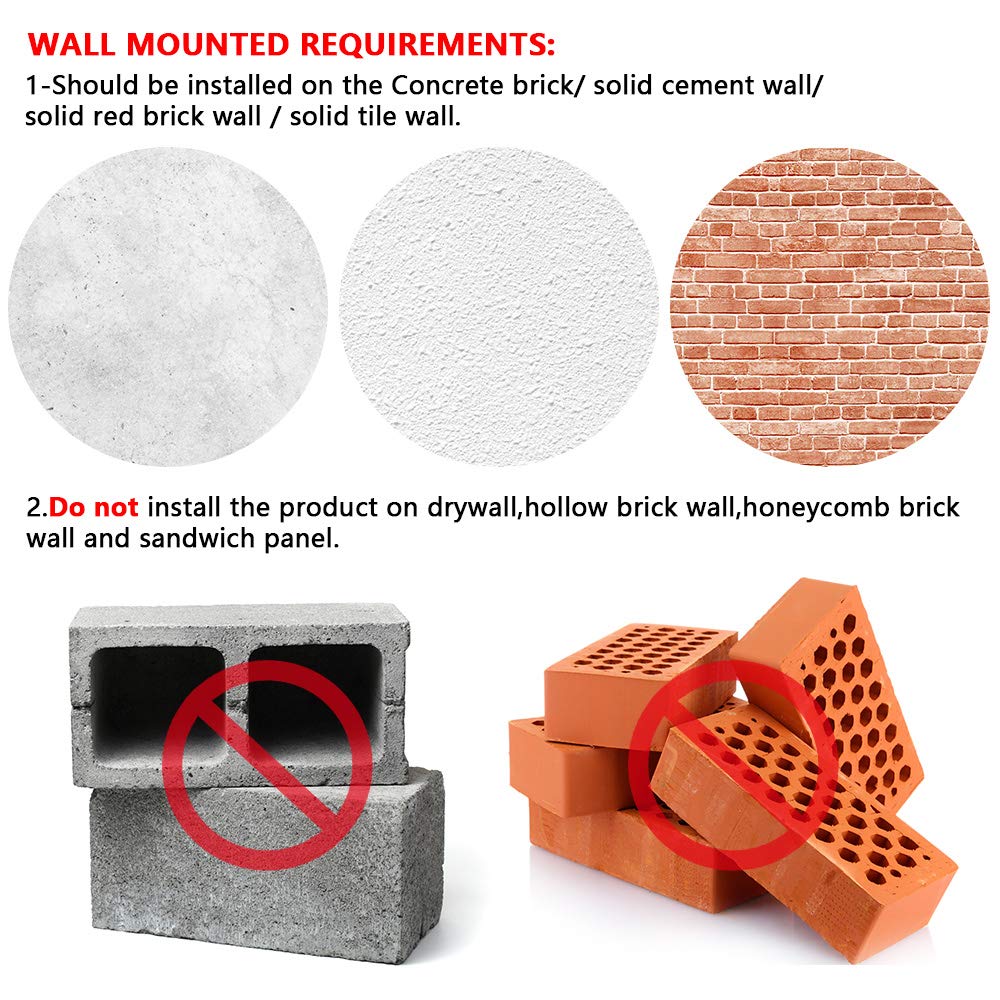 WALL MOUNTED REQUIREMENTS:
1-Should be installed on the Concrete brick/ solid cement wall/ solid red brick wall / solid tile wall.

2.Do not install the product on drywall,hollow brick wall,honeycomb brick wall and sandwich panel.