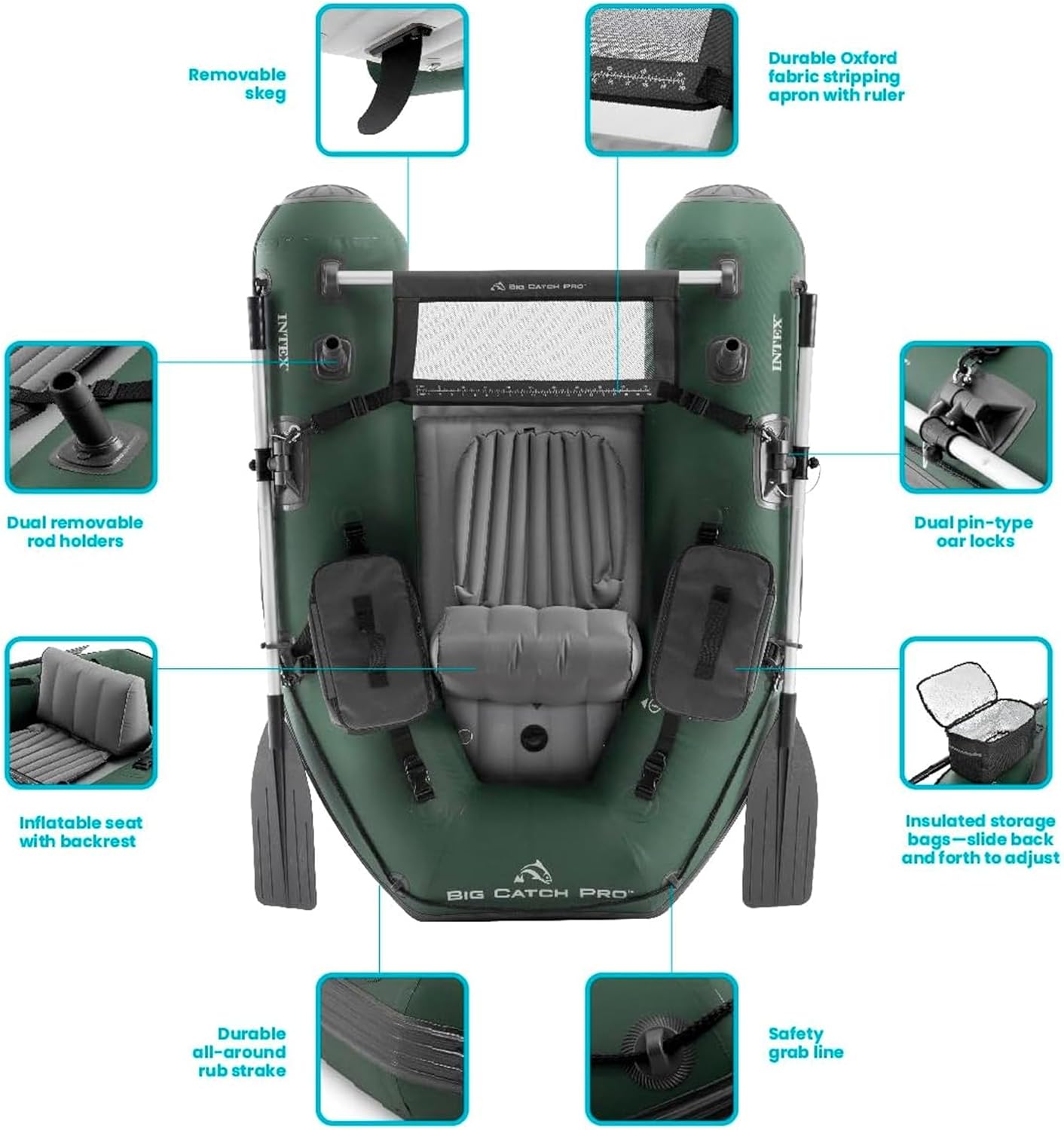 Removable skeg

Durable Oxford fabric stripping apron with ruler

BIG CATCH PRO™

INTEX

INTEX

Dual removable rod holders

Dual pin-type oar locks

Inflatable seat with backrest

Insulated storage bags—slide back and forth to adjust

BIG CATCH PRO™

Durable all-around rub strake

Safety grab line