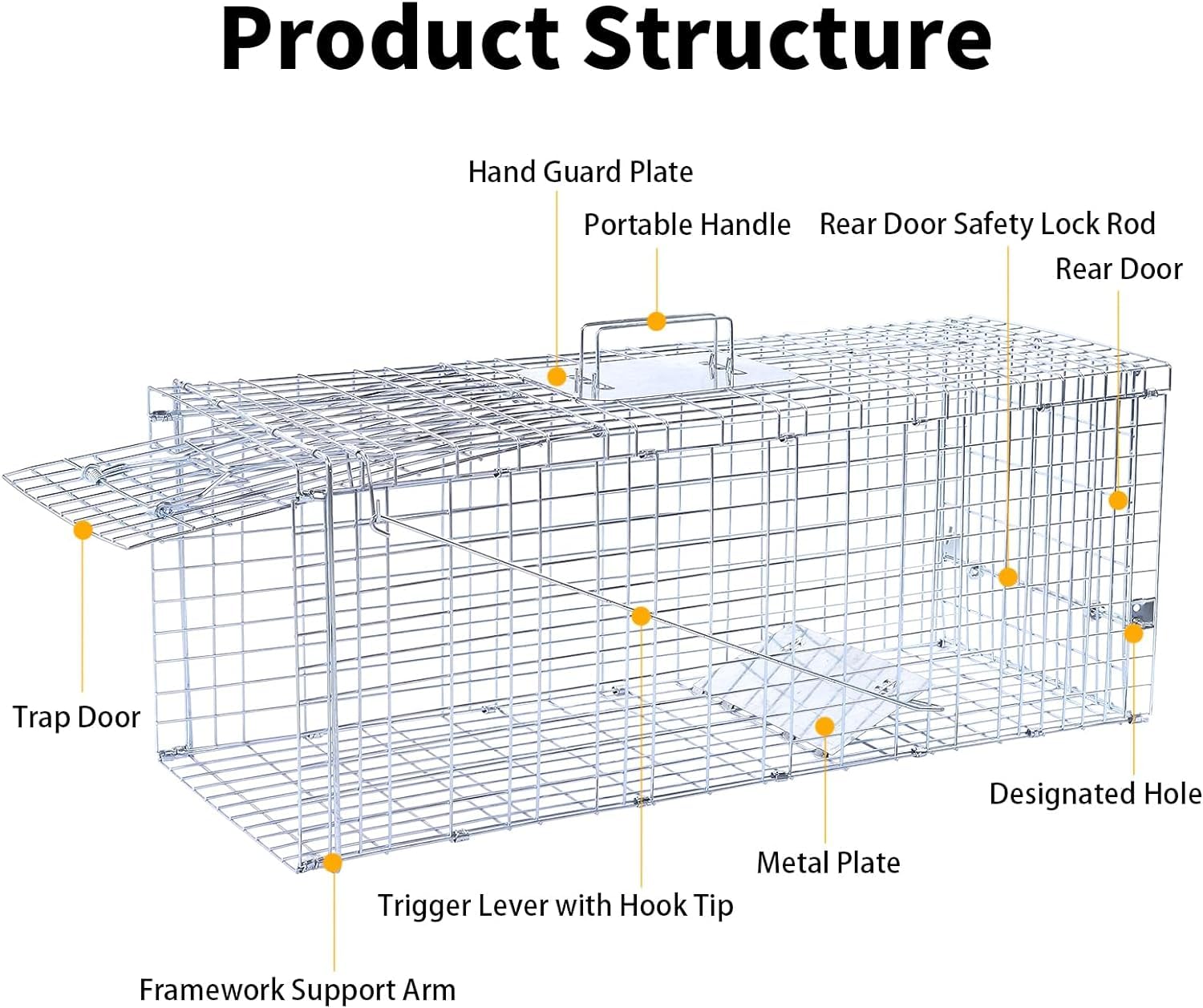 Product Structure

Hand Guard Plate

Portable Handle

Rear Door Safety Lock Rod

Rear Door

Trap Door

Designated Hole

Metal Plate

Trigger Lever with Hook Tip

Framework Support Arm