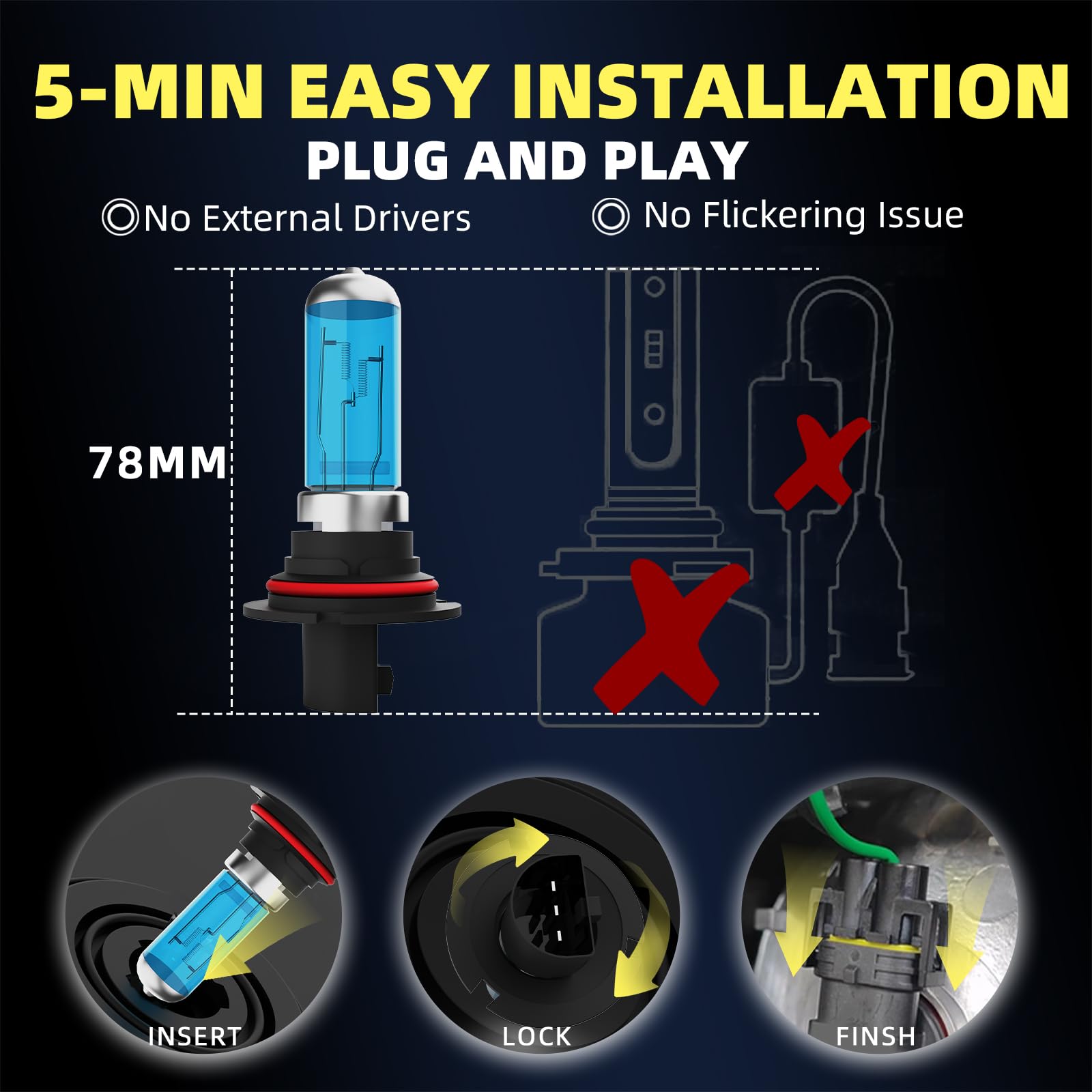 5-MIN EASY INSTALLATION
PLUG AND PLAY

◎No External Drivers ◎ No Flickering Issue

78MM

INSERT LOCK FINSH