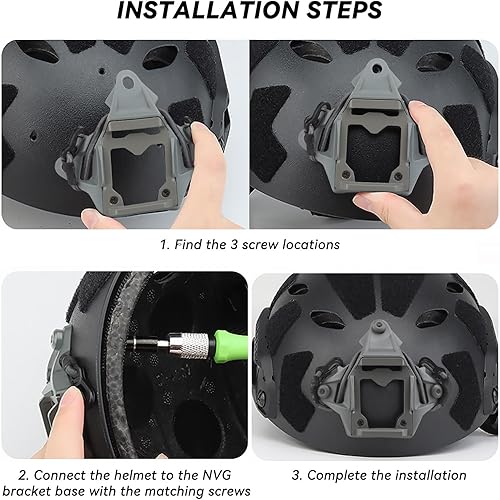 INSTALLATION STEPS

1. Find the 3 screw locations

2. Connect the helmet to the NVG bracket base with the matching screws

3. Complete the installation