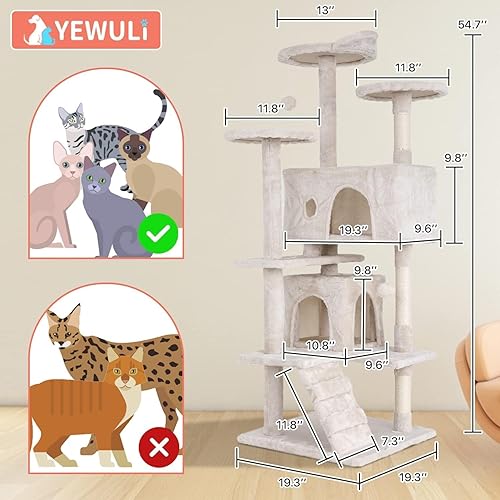 YEWULi

13''

54.7''

11.8''

11.8''

9.8''

19.3''

9.6''

9.8''

10.8''

9.6''

11.8''

7.3''

19.3''

19.3''