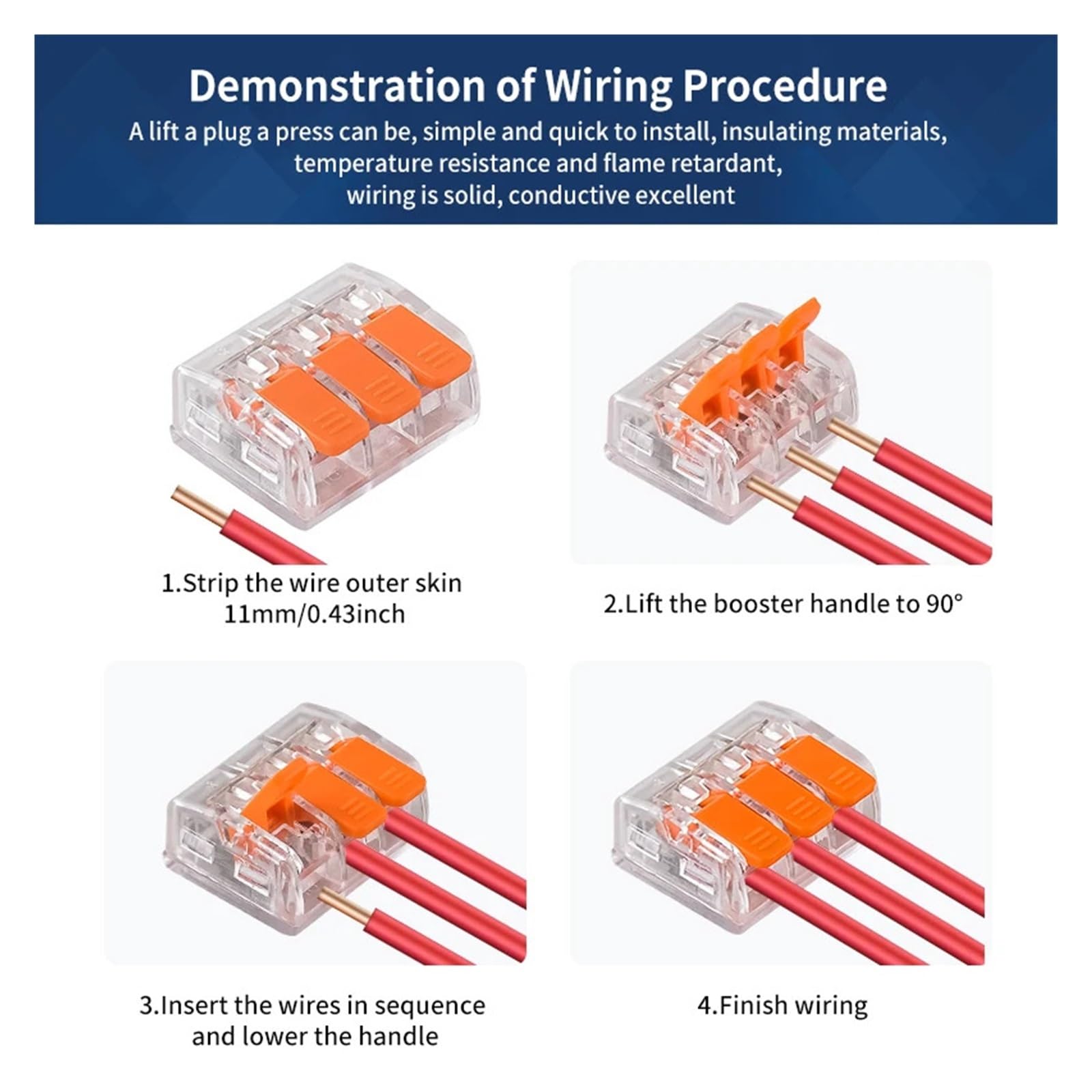 Demonstration of Wiring Procedure

A lift a plug a press can be, simple and quick to install, insulating materials, temperature resistance and flame retardant, wiring is solid, conductive excellent

1.Strip the wire outer skin
11mm/0.43inch

2.Lift the booster handle to 90°

3.Insert the wires in sequence
and lower the handle

4.Finish wiring