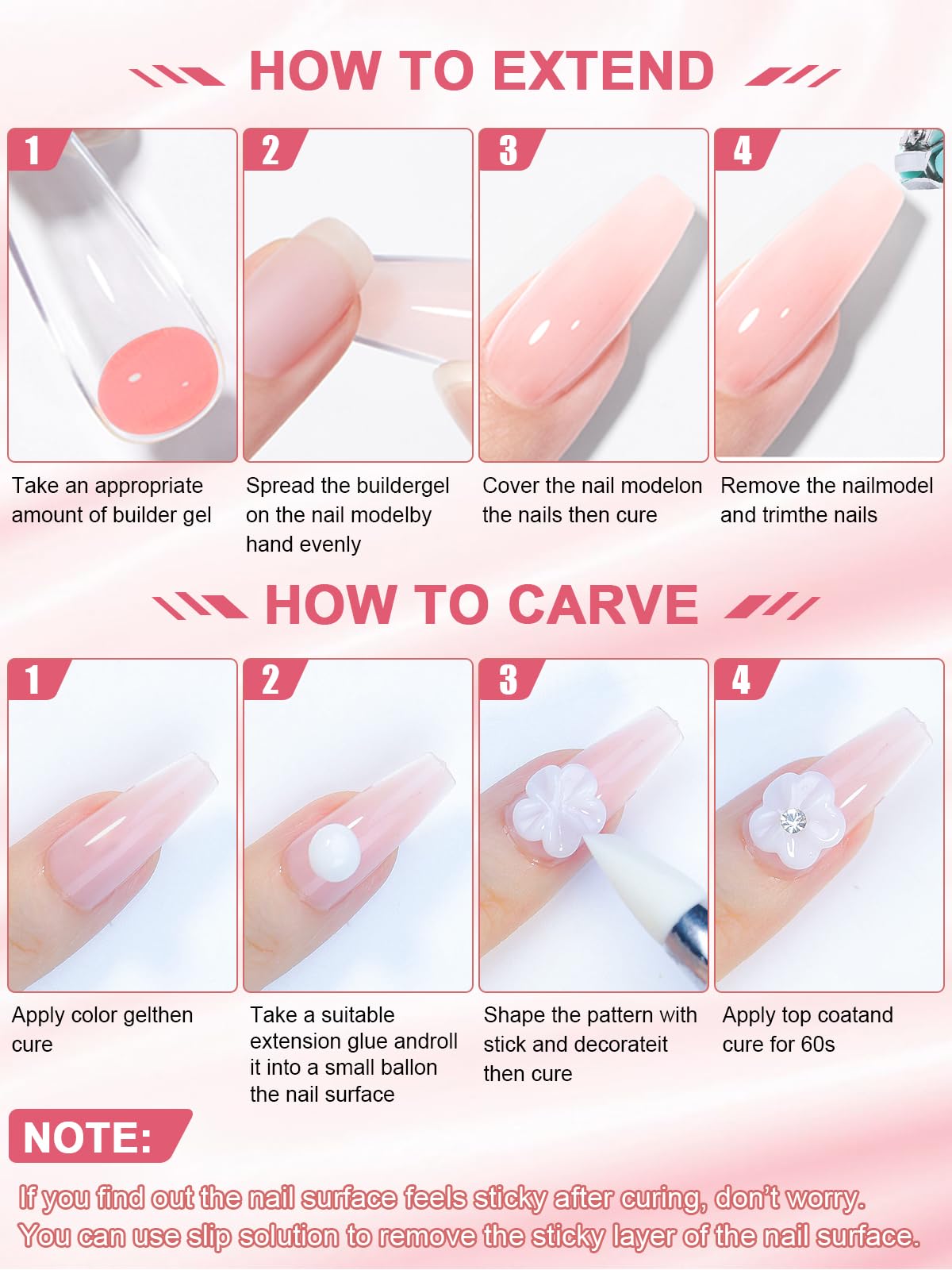 HOW TO EXTEND

1
Take an appropriate amount of builder gel

2
Spread the buildergel on the nail modelby hand evenly

3
Cover the nail modelon the nails then cure

4
Remove the nailmodel and trimthe nails

HOW TO CARVE

1
Apply color gelthen cure

2
Take a suitable extension glue androll it into a small ballon the nail surface

3
Shape the pattern with stick and decorateit then cure

4
Apply top coatand cure for 60s

NOTE:

If you find out the nail surface feels sticky after curing, don't worry. You can use slip solution to remove the sticky layer of the nail surface.