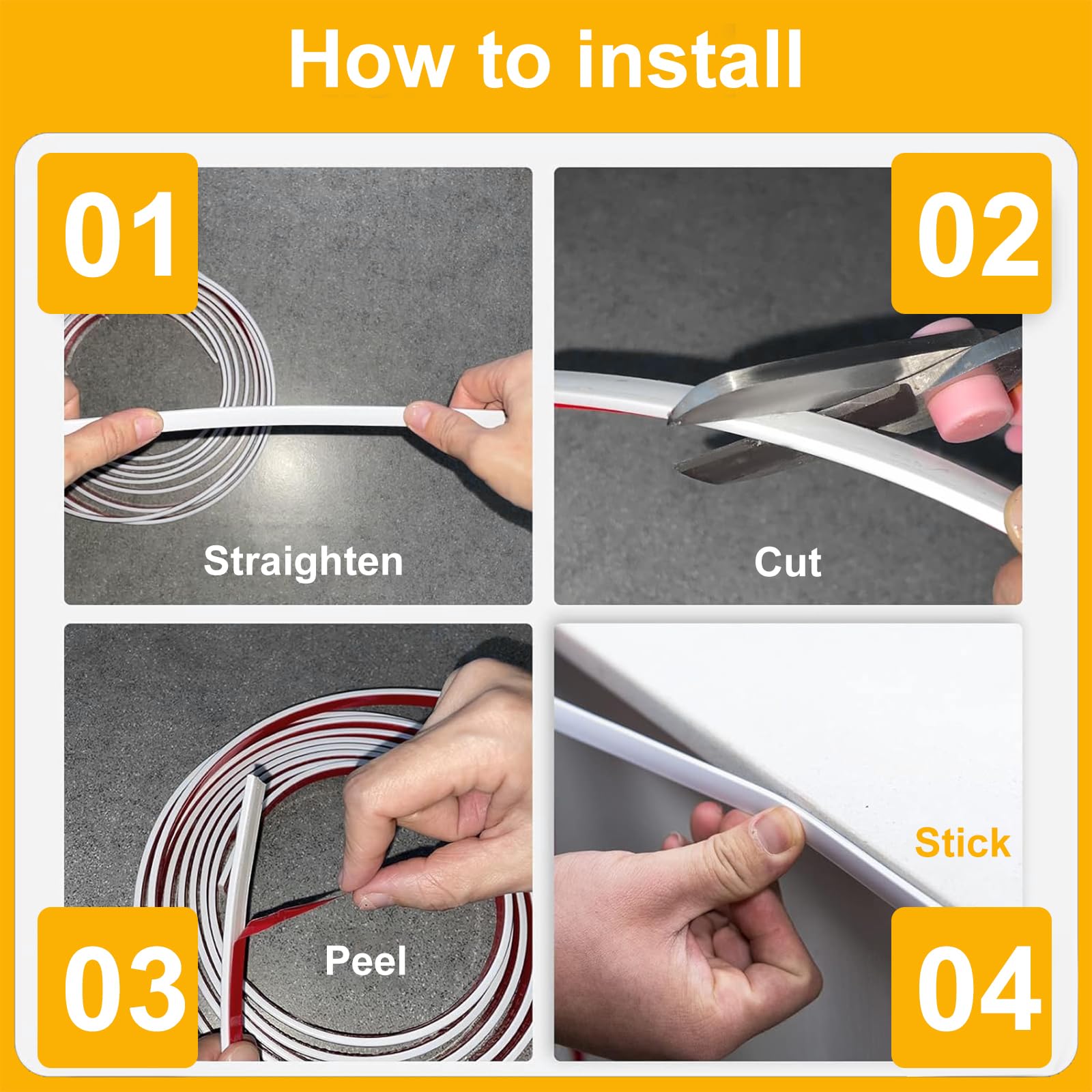 How to install

01

Straighten

02

Cut

03

Peel

Stick

04