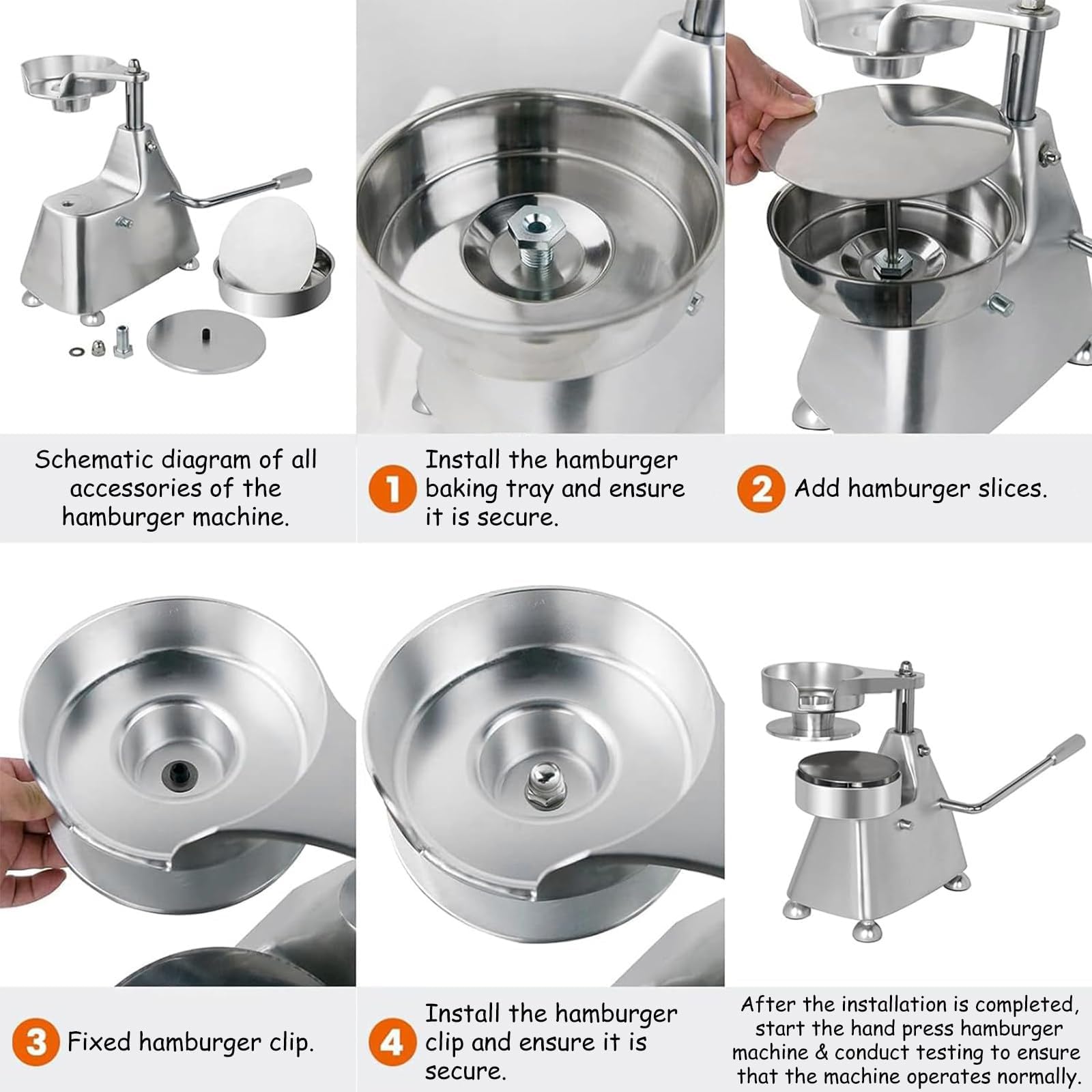 Schematic diagram of all accessories of the hamburger machine.

1 Install the hamburger baking tray and ensure it is secure.

2 Add hamburger slices.

3 Fixed hamburger clip.

4 Install the hamburger clip and ensure it is secure.

After the installation is completed, start the hand press hamburger machine & conduct testing to ensure that the machine operates normally.