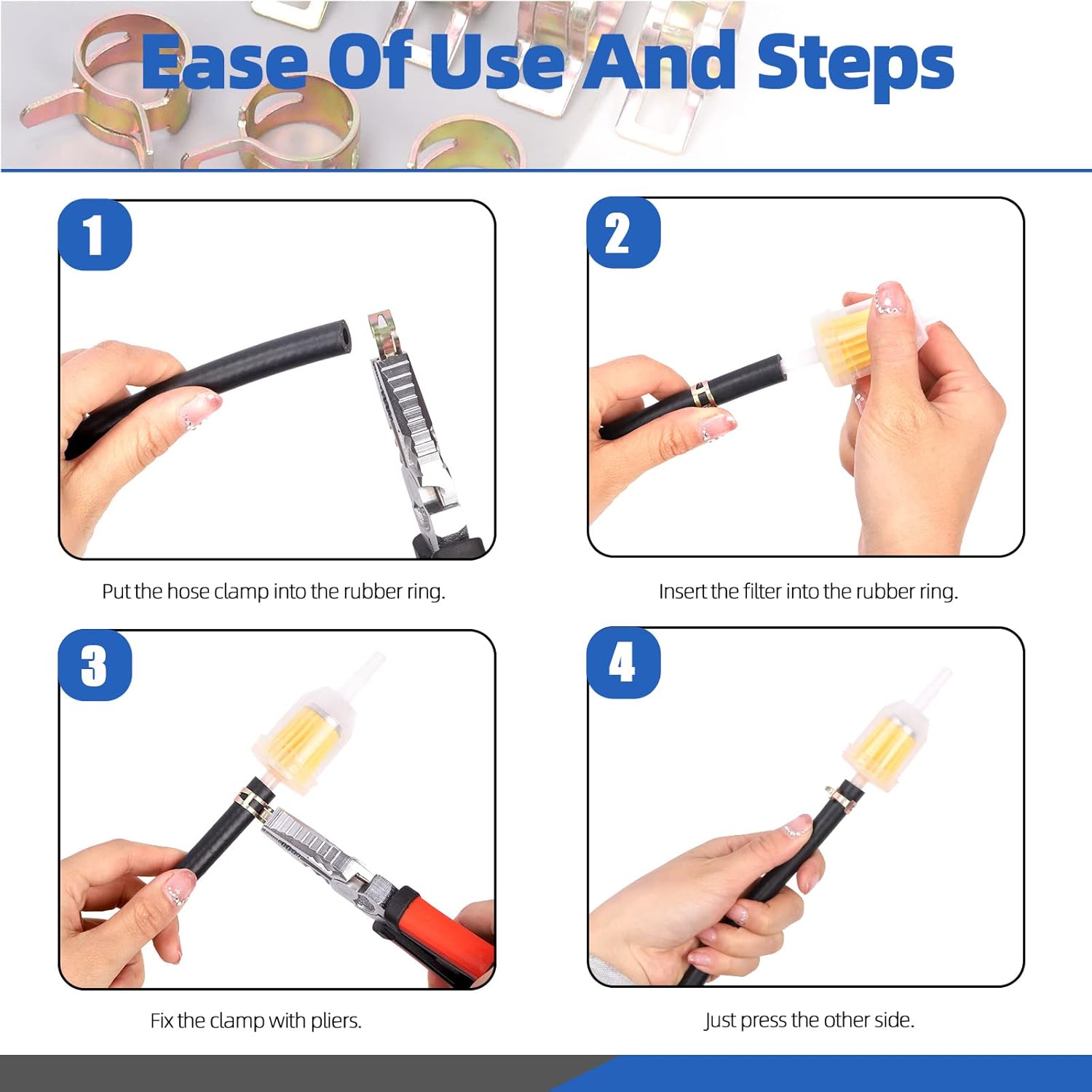 Ease Of Use And Steps

1

Put the hose clamp into the rubber ring.

2

Insert the filter into the rubber ring.

3

Fix the clamp with pliers.

4

Just press the other side.