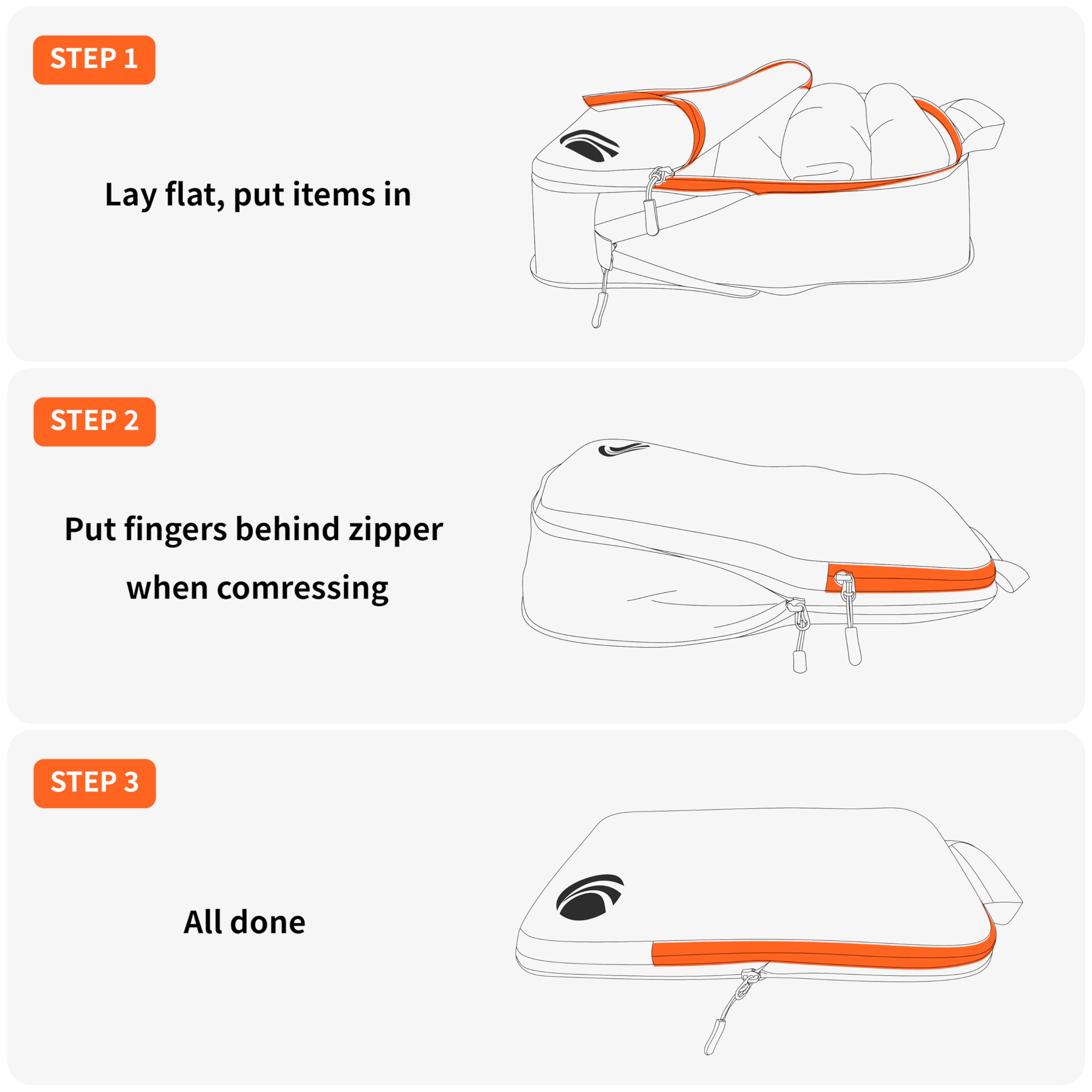 STEP 1

Lay flat, put items in

STEP 2

Put fingers behind zipper when comressing

STEP 3

All done