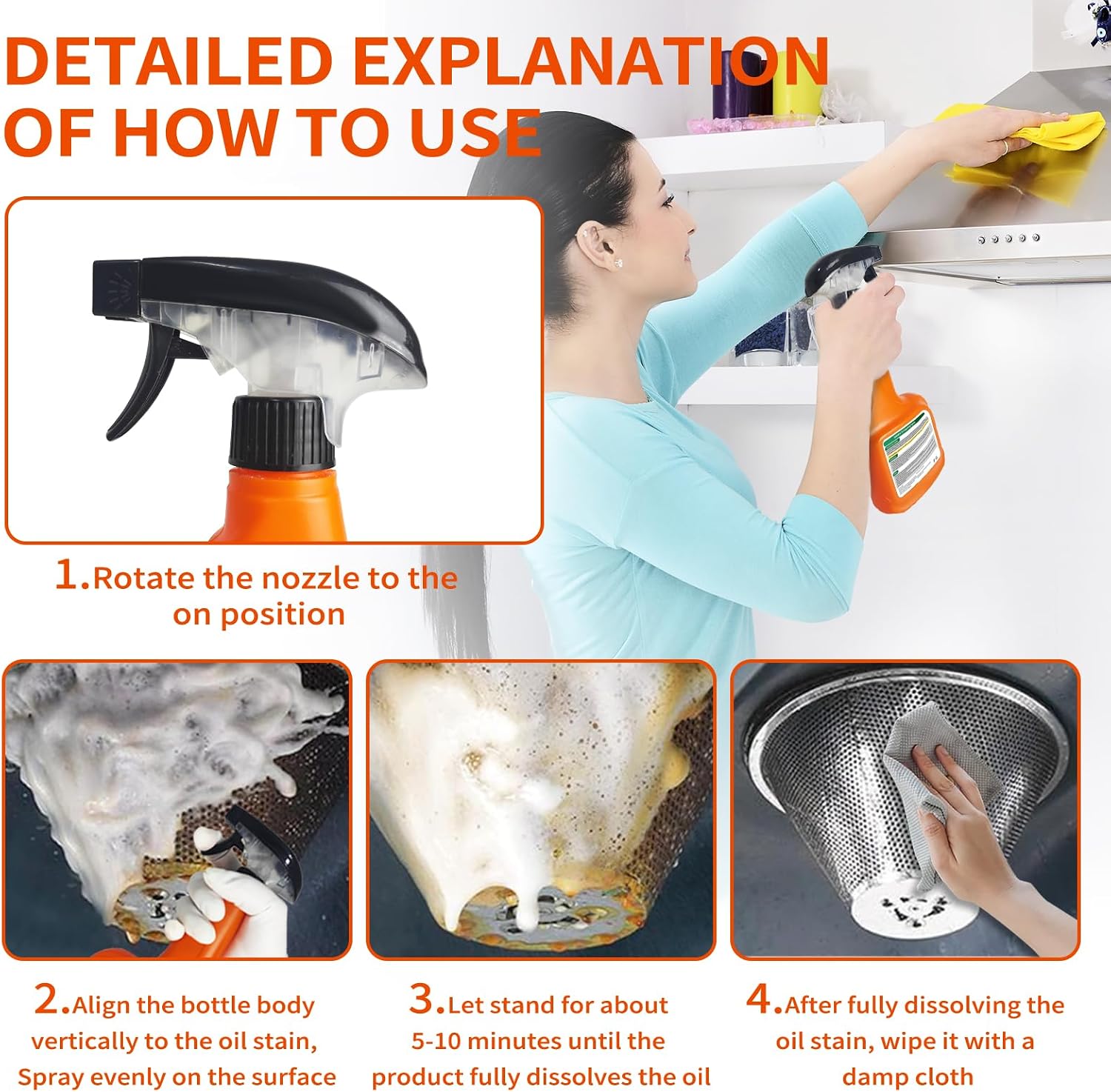 DETAILED EXPLANATION OF HOW TO USE

1.Rotate the nozzle to the on position

2.Align the bottle body vertically to the oil stain, Spray evenly on the surface

3.Let stand for about 5-10 minutes until the product fully dissolves the oil

4.After fully dissolving the oil stain, wipe it with a damp cloth