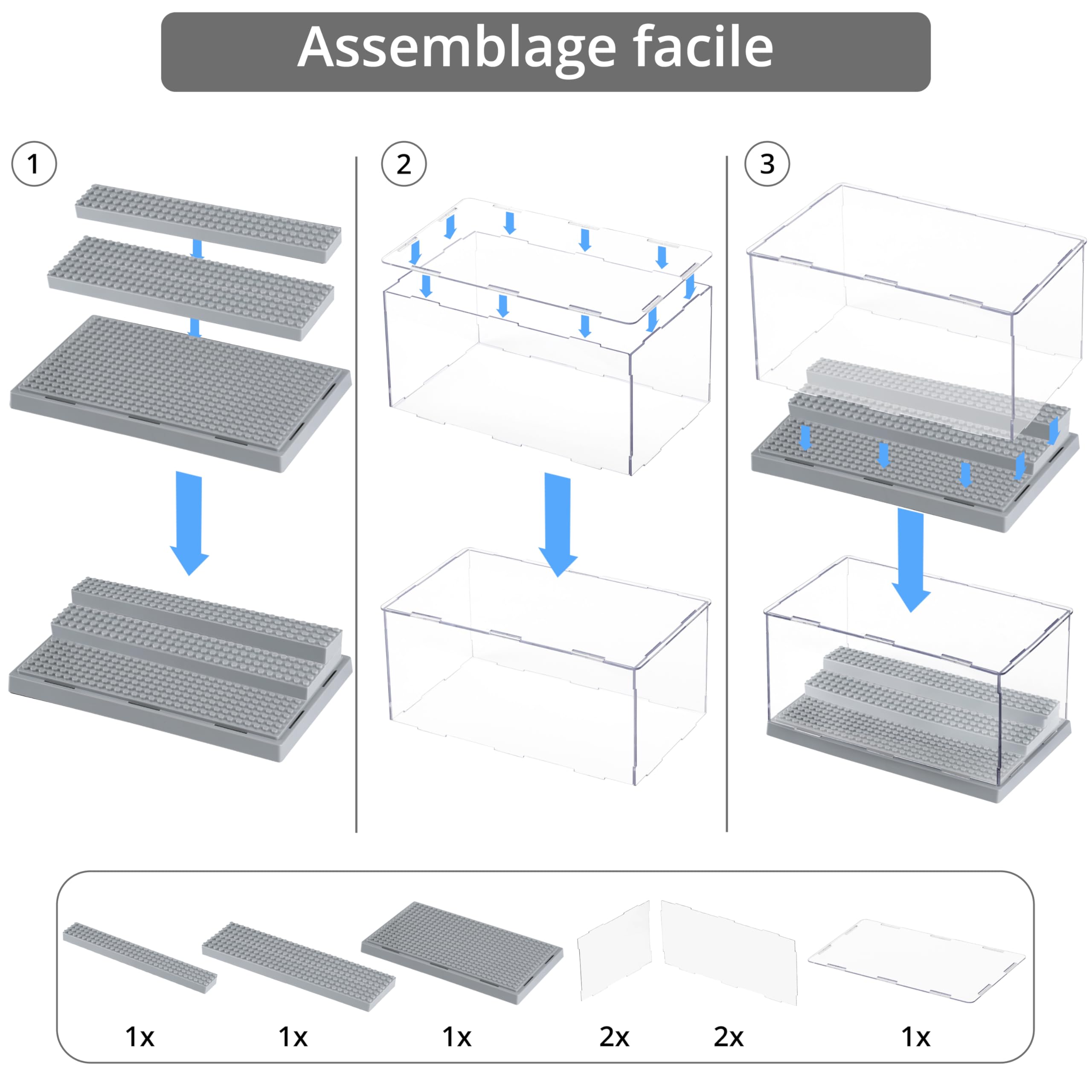 Assemblage facile

1

2

3

1x 1x 1x 2x 2x 1x