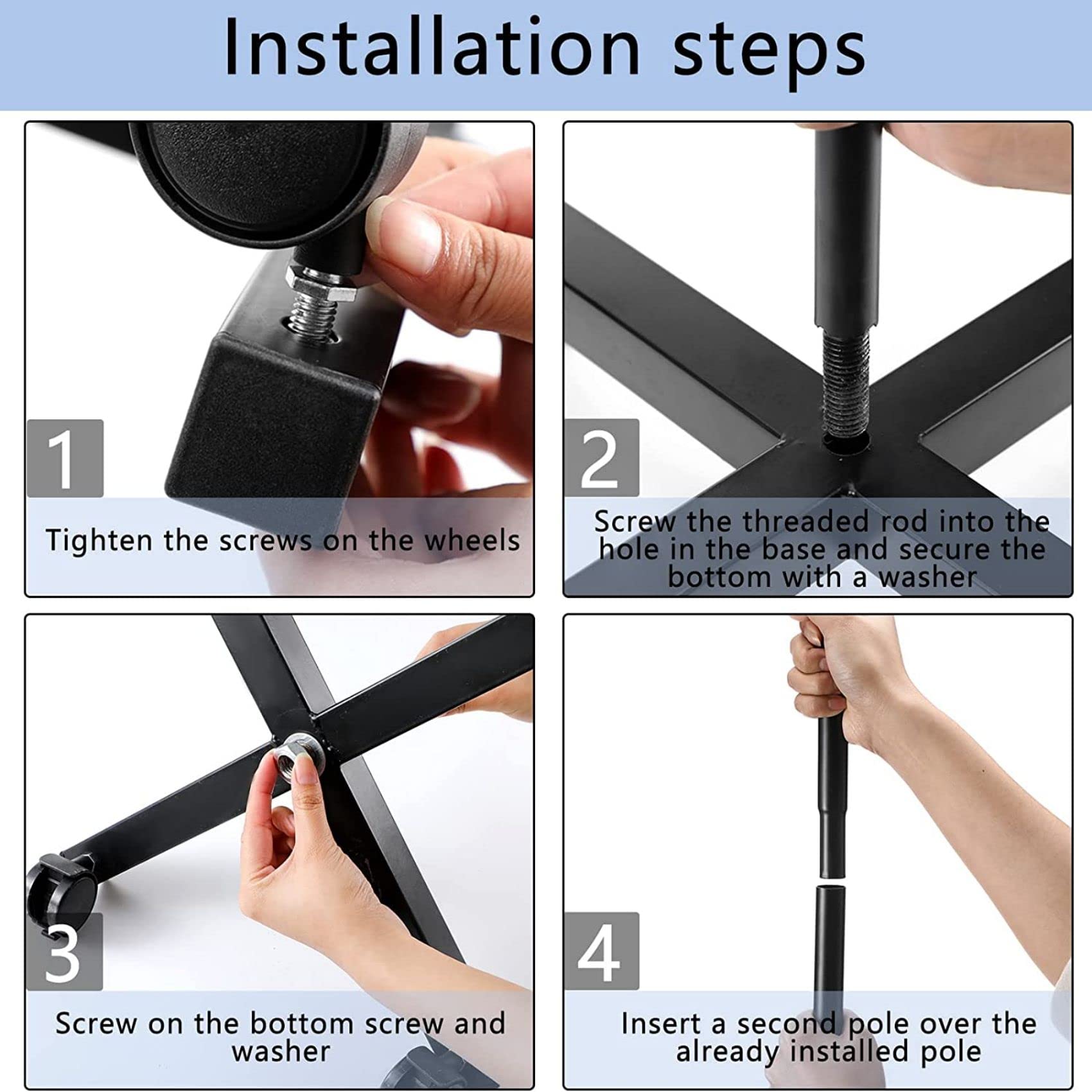 Installation steps

1

Tighten the screws on the wheels

2

Screw the threaded rod into the hole in the base and secure the bottom with a washer

3

Screw on the bottom screw and washer

4

Insert a second pole over the already installed pole