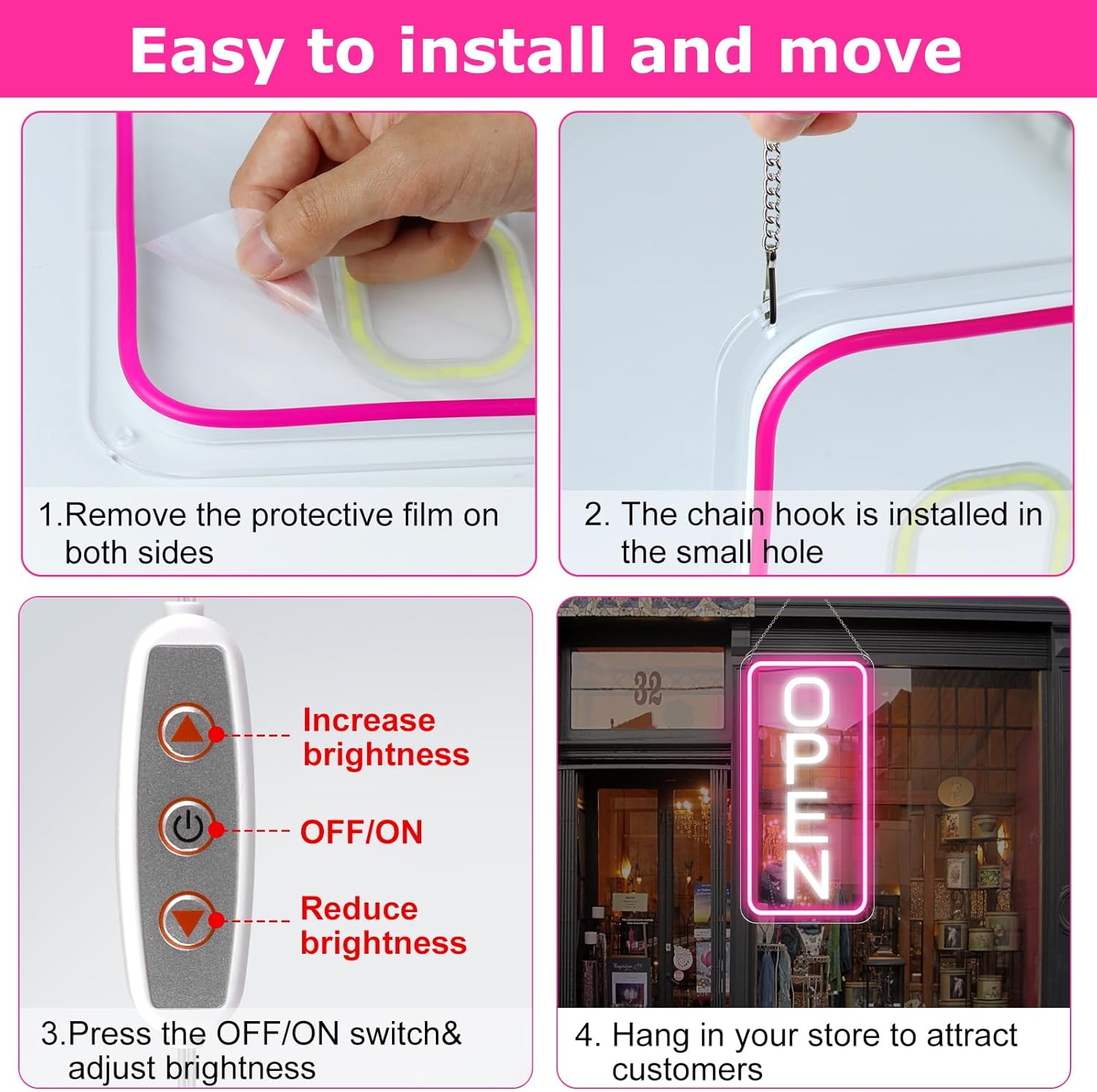 Easy to install and move

1.Remove the protective film on both sides

2. The chain hook is installed in the small hole

Increase brightness

OFF/ON

Reduce brightness

3.Press the OFF/ON switch& adjust brightness

32

OPEN

4. Hang in your store to attract customers