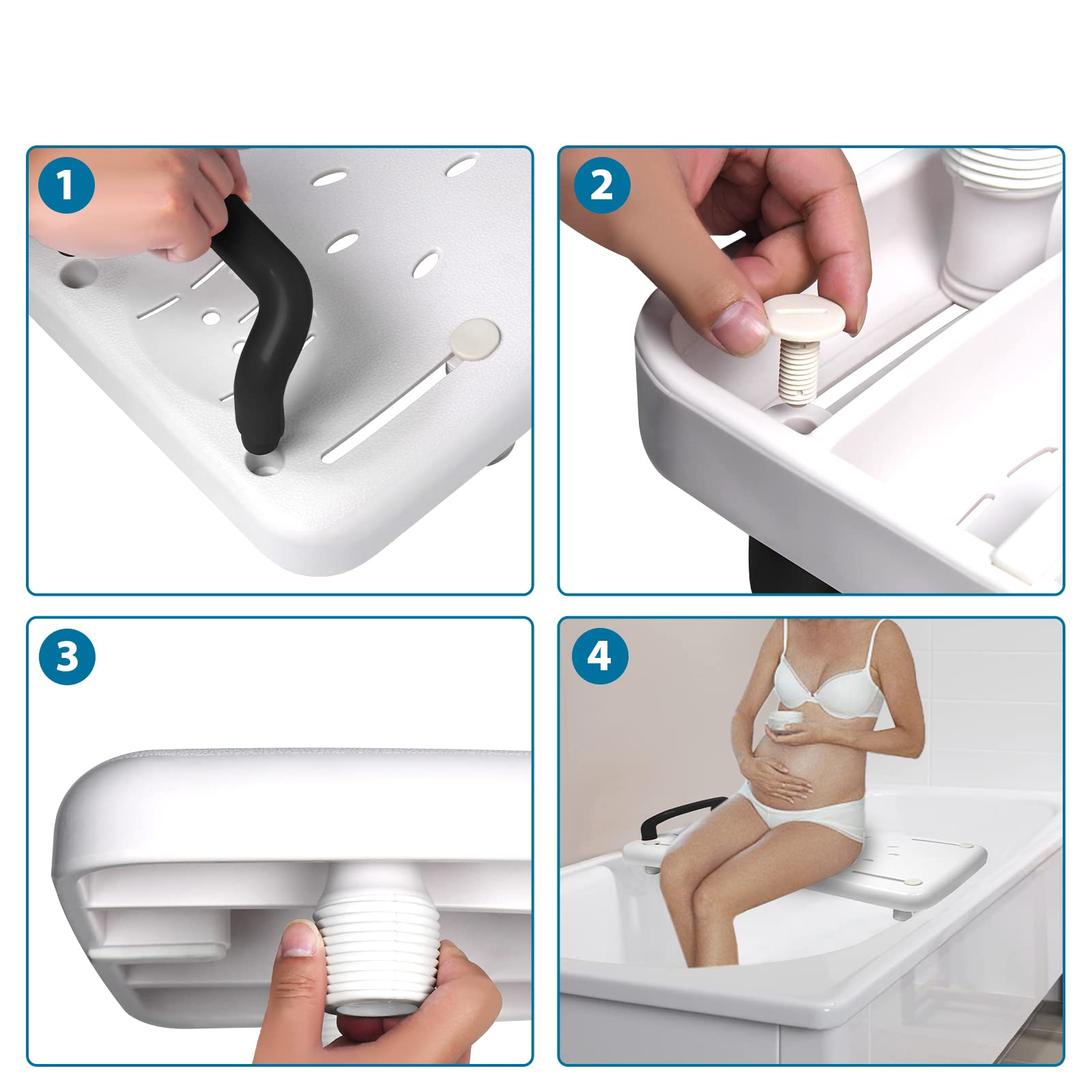 1

2

3

4